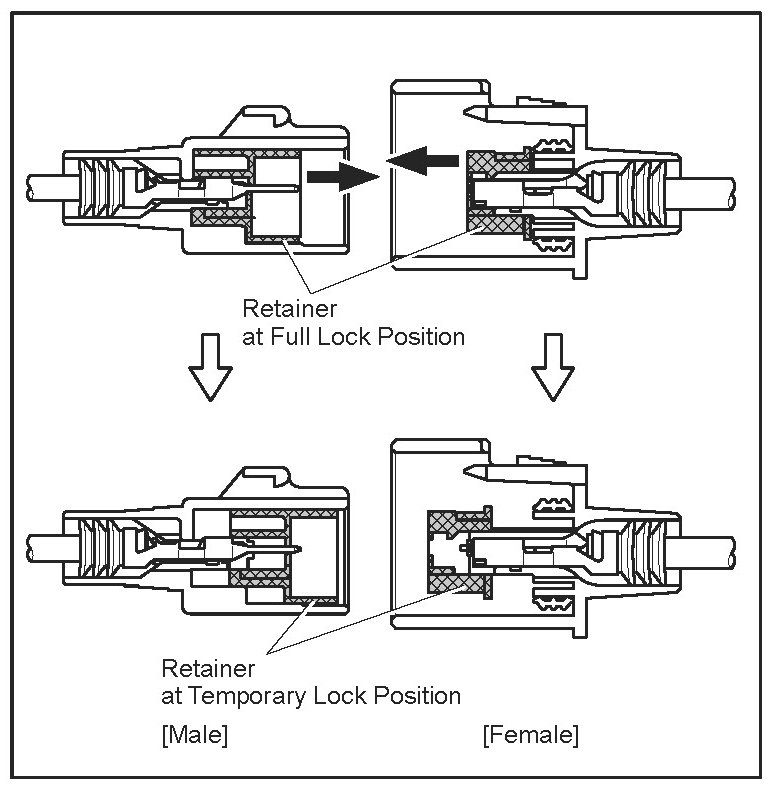 Retainer
at Full Lock Position

Retainer
at Temporary Lock Position

[Male]

[Female]