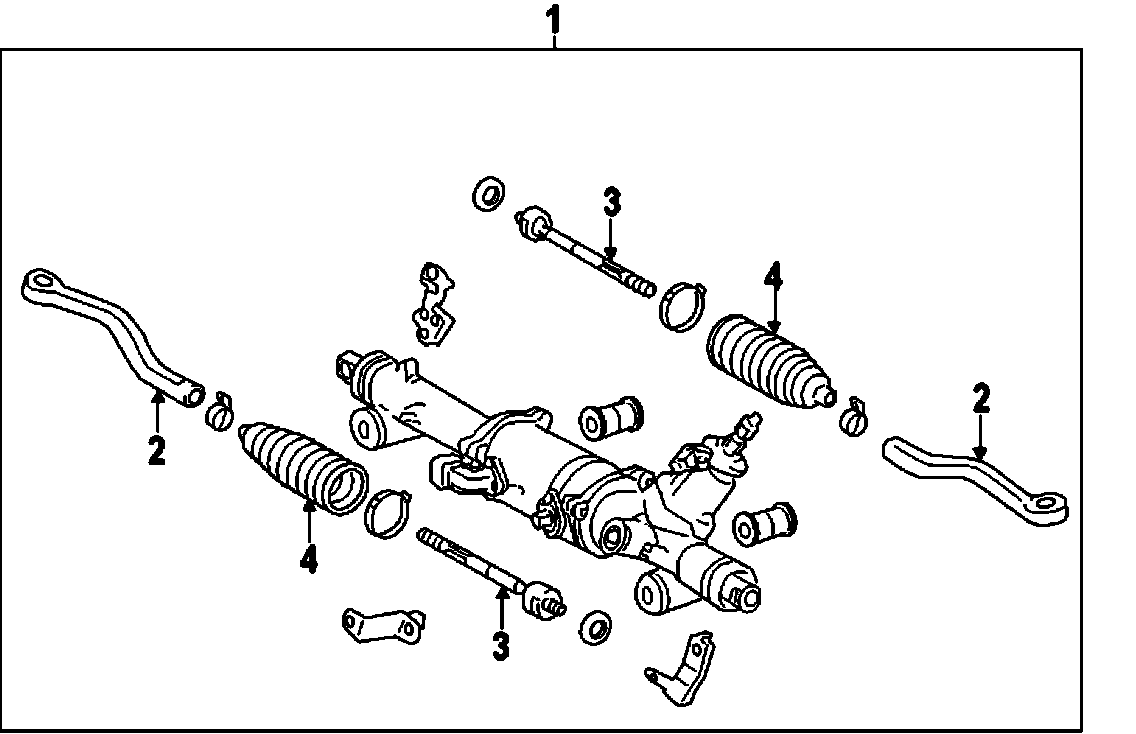 1
3
4
2
2
4
3