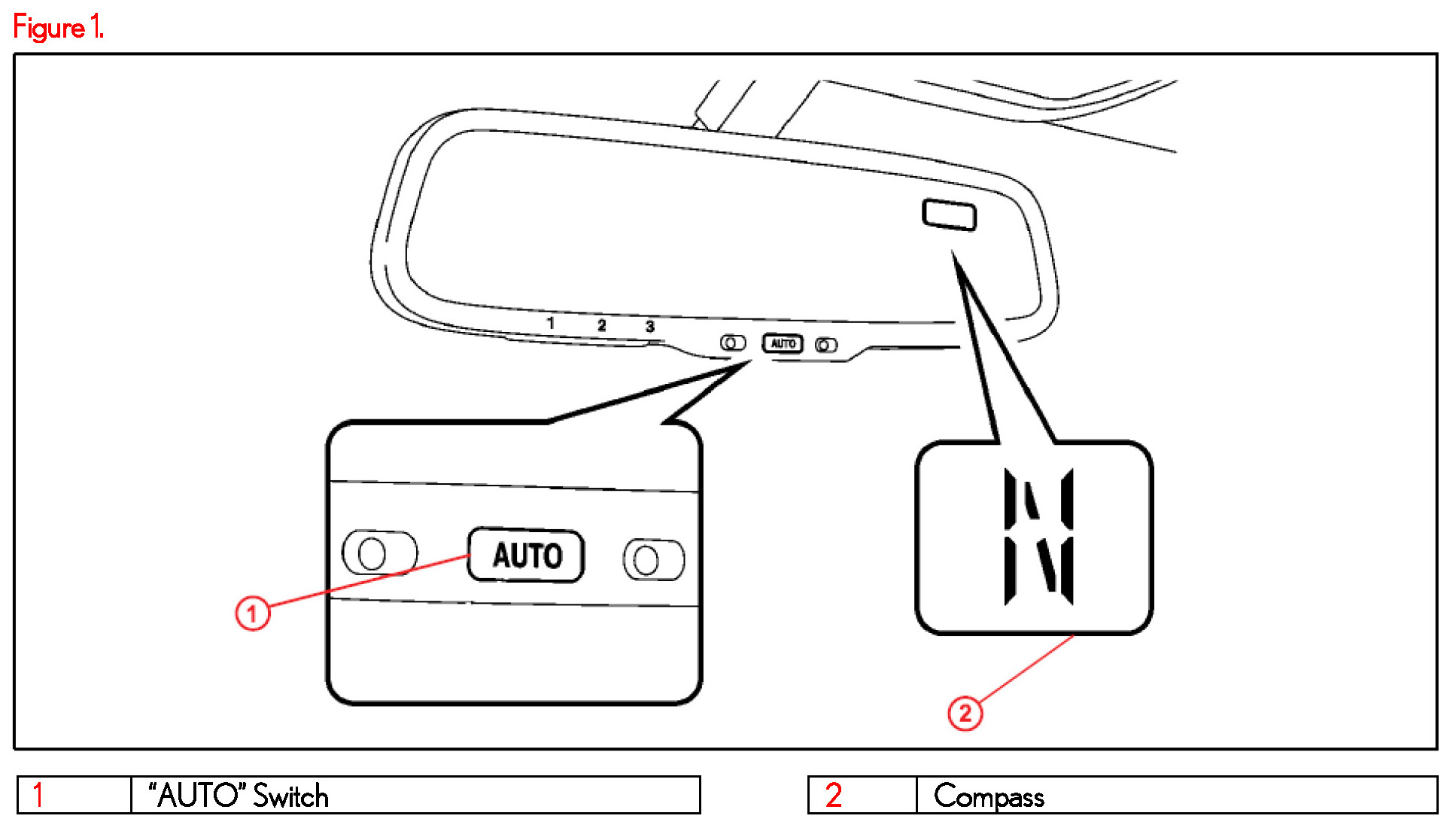 Figure 1.

1 2 3

AUTO

AUTO

N

1

2

| 1 | "AUTO" Switch |
|---|---|

| 2 | Compass |
|---|---|