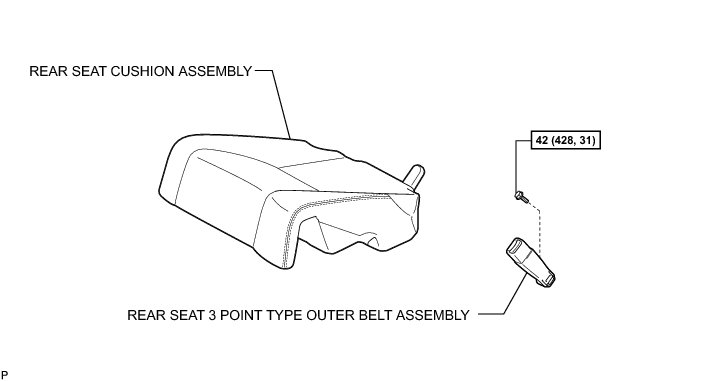 REAR SEAT CUSHION ASSEMBLY

42 (428, 31)

REAR SEAT 3 POINT TYPE OUTER BELT ASSEMBLY

P