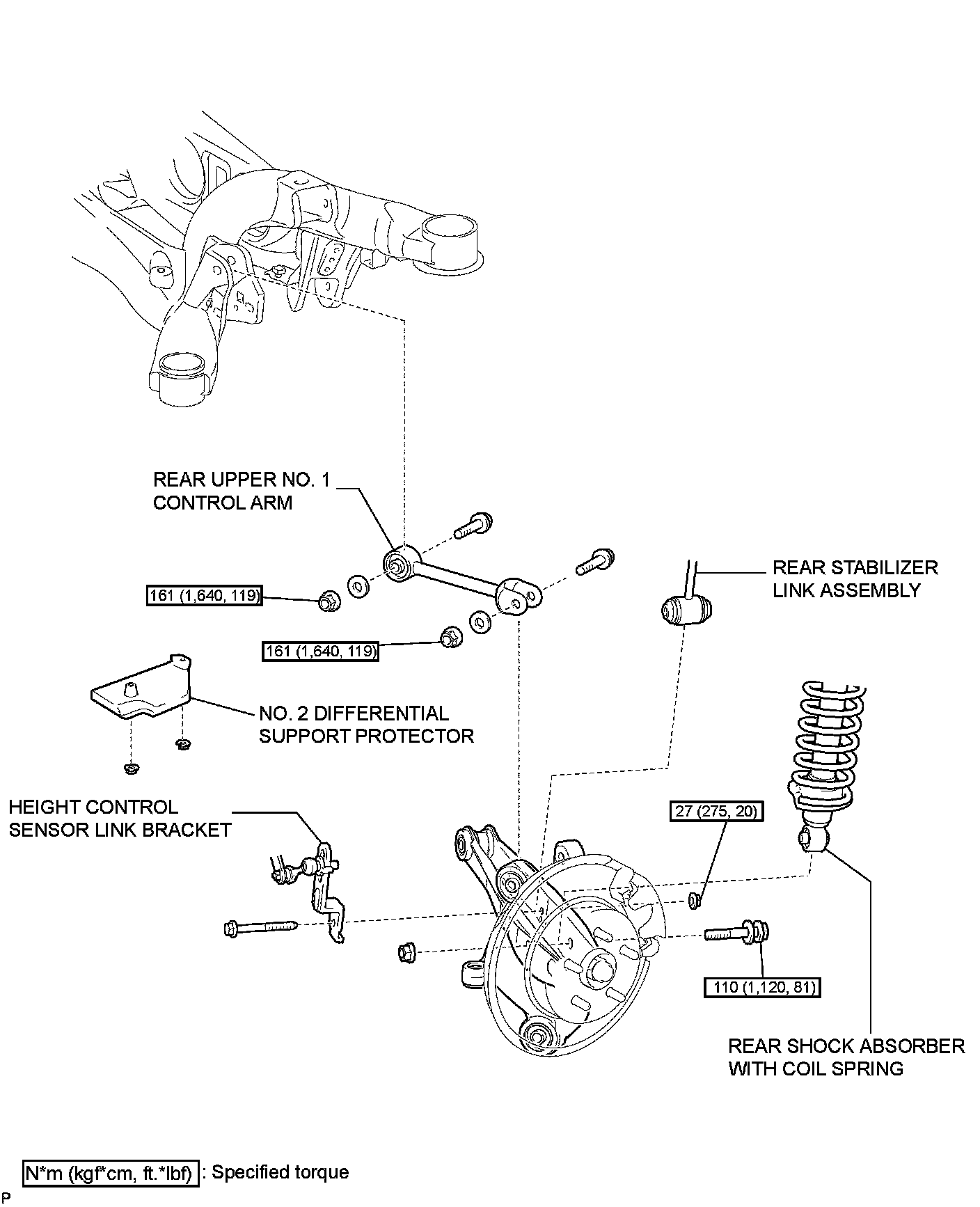 REAR UPPER NO. 1
CONTROL ARM

REAR STABILIZER
LINK ASSEMBLY

161 (1,640, 119)

161 (1,640, 119)

NO. 2 DIFFERENTIAL
SUPPORT PROTECTOR

HEIGHT CONTROL
SENSOR LINK BRACKET

27 (275, 20)

110 (1,120, 81)

REAR SHOCK ABSORBER
WITH COIL SPRING

N*m (kgf*cm, ft.*lbf) : Specified torque

P