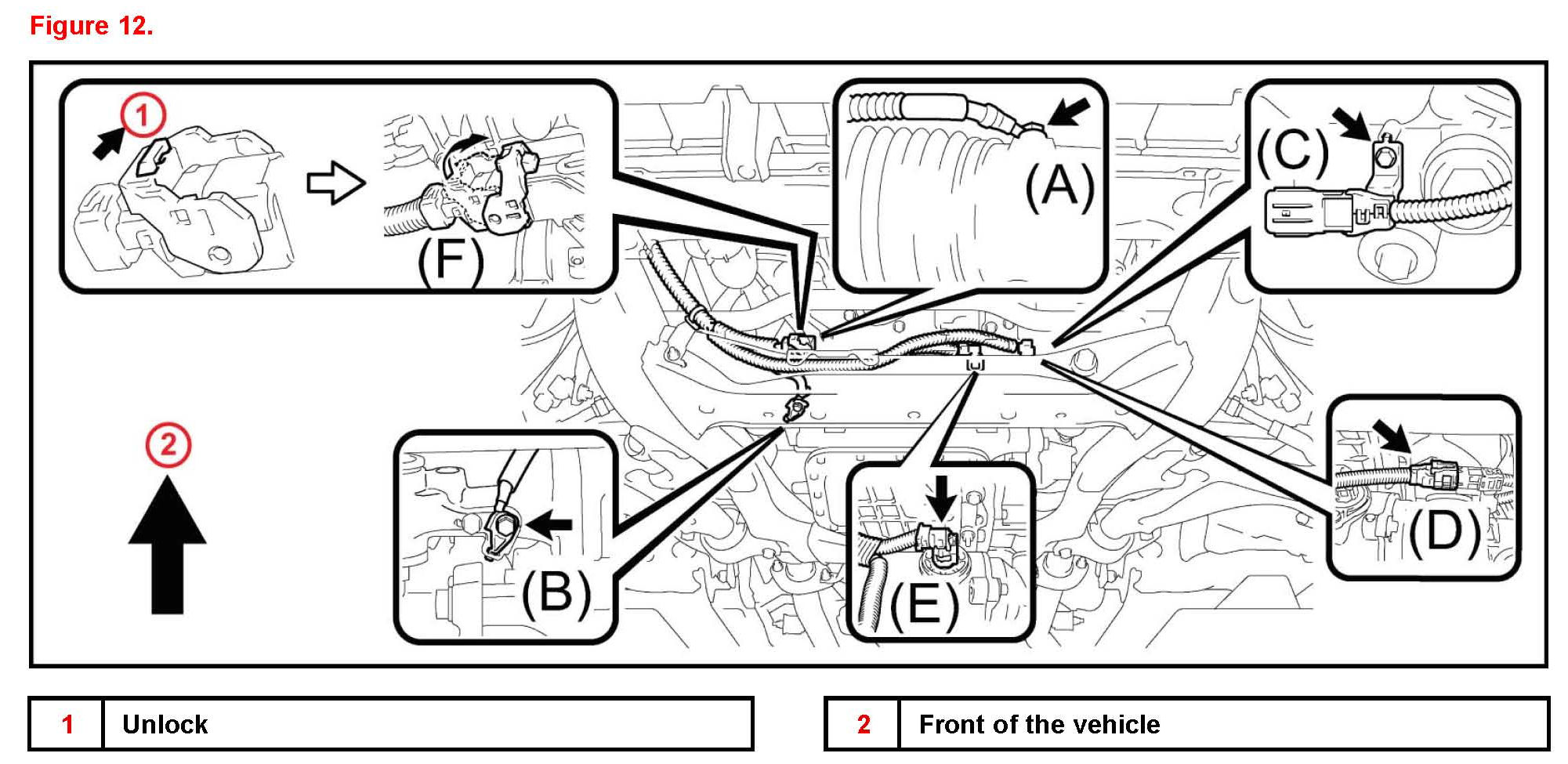 Figure 12.

1

(F)

(A)

(C)

2

(B)

(E)

(D)

| 1 | Unlock |
|---|---|

| 2 | Front of the vehicle |
|---|---|