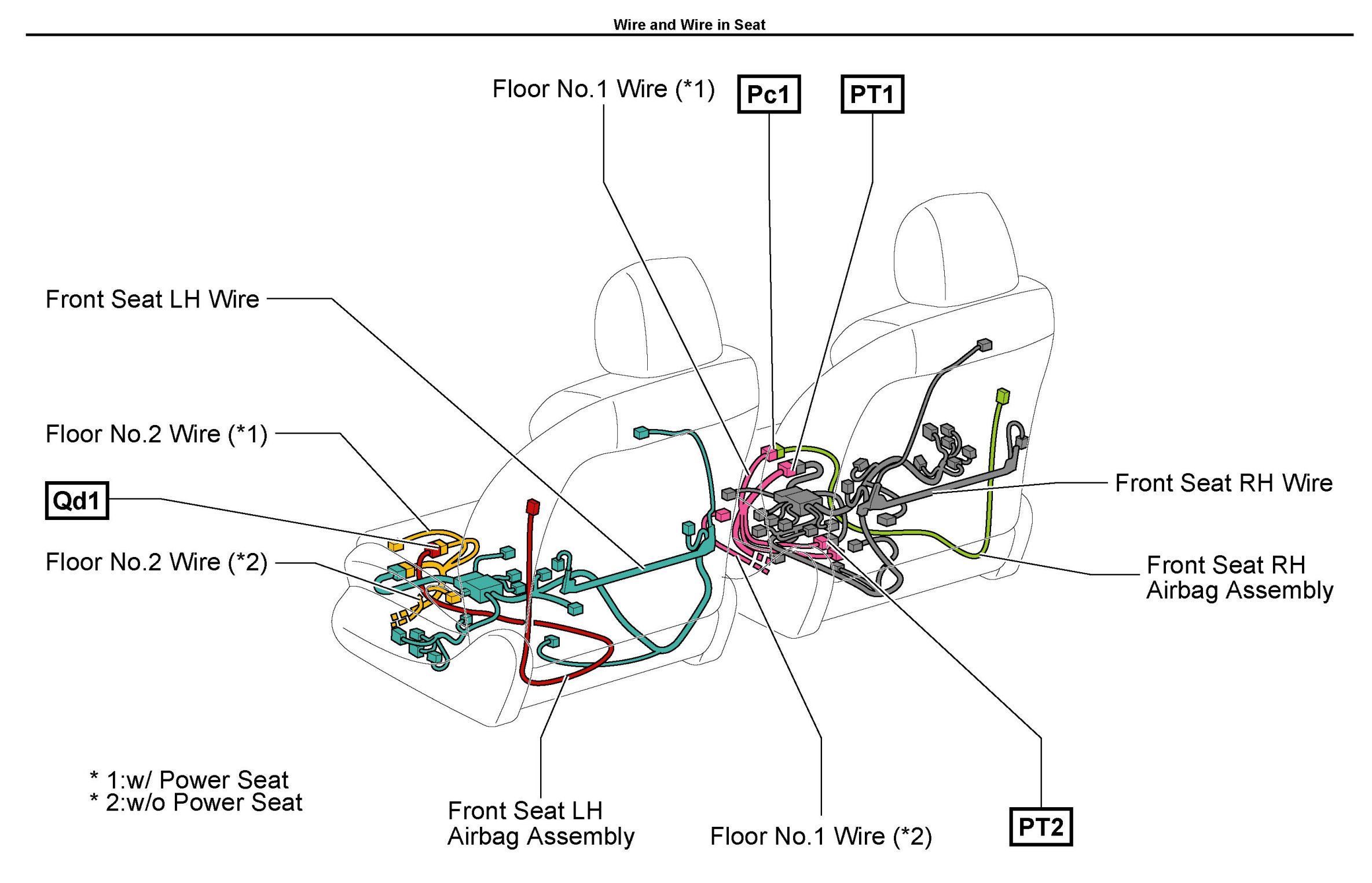 Wire and Wire in Seat

Floor No.1 Wire (*1)

Pc1

PT1

Front Seat LH Wire

Floor No.2 Wire (*1)

Qd1

Floor No.2 Wire (*2)

Front Seat RH Wire

Front Seat RH Airbag Assembly

* 1:w/ Power Seat
* 2:w/o Power Seat

Front Seat LH Airbag Assembly

Floor No.1 Wire (*2)

PT2