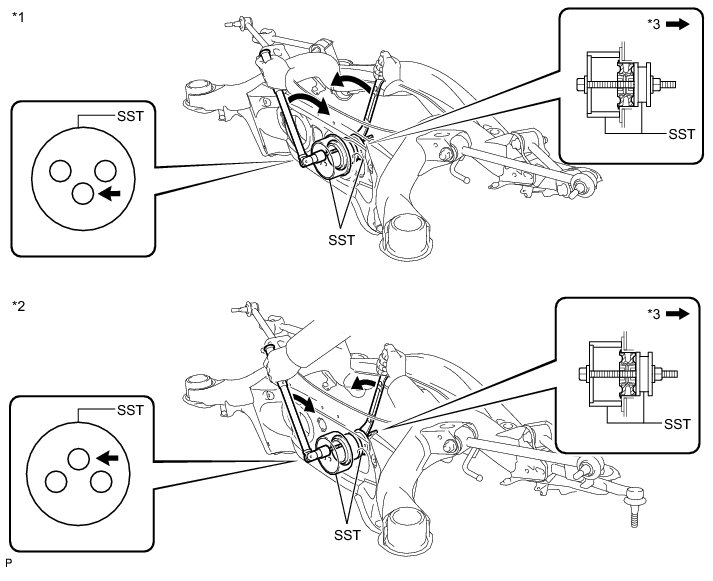 *1

*3

SST

SST

SST

*2

*3

SST

SST

SST

P