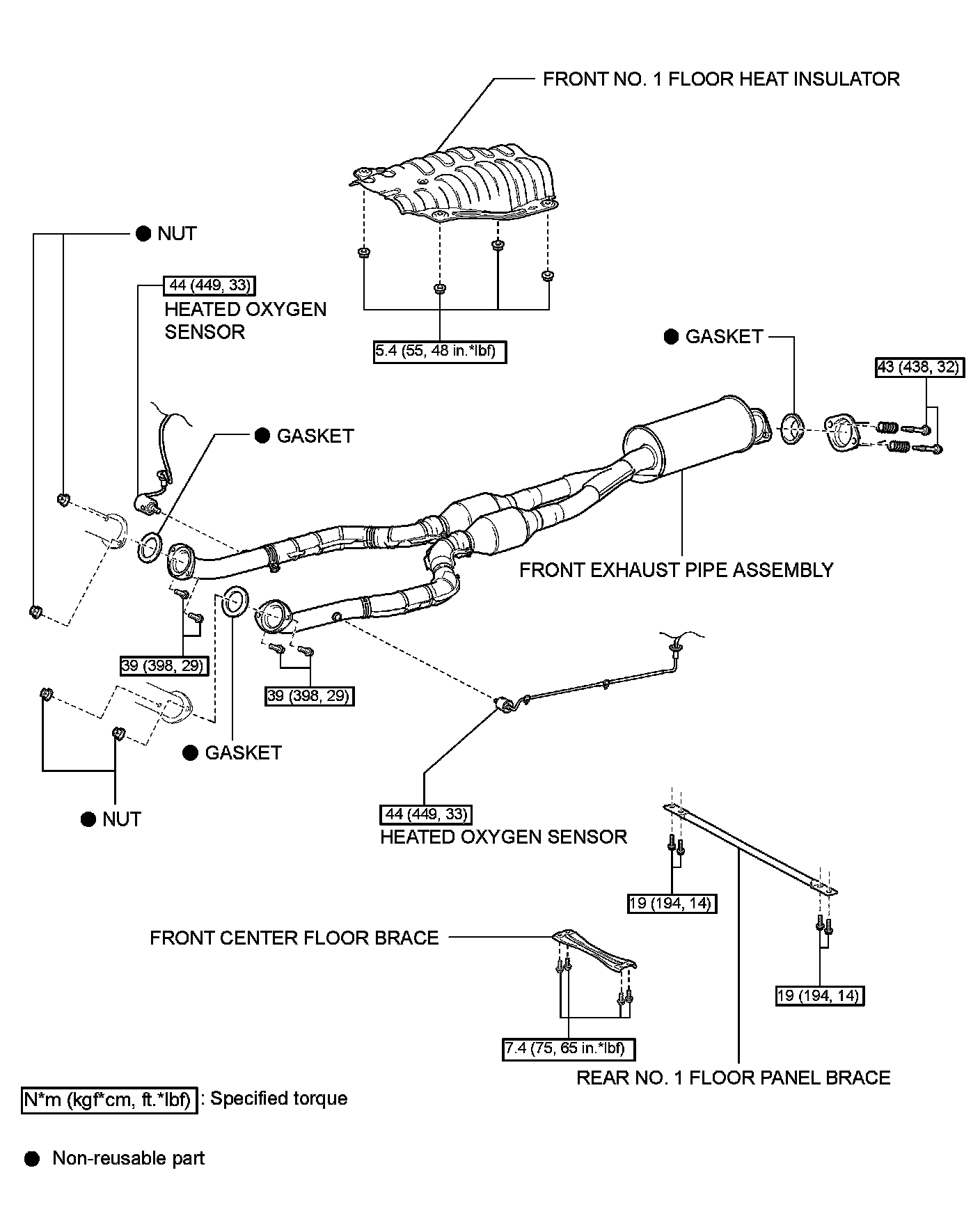 FRONT NO. 1 FLOOR HEAT INSULATOR

● NUT

44 (449, 33)
HEATED OXYGEN SENSOR

5.4 (55, 48 in.*lbf)

● GASKET

43 (438, 32)

● GASKET

FRONT EXHAUST PIPE ASSEMBLY

39 (398, 29)

39 (398, 29)

● GASKET

● NUT

44 (449, 33)
HEATED OXYGEN SENSOR

19 (194, 14)

FRONT CENTER FLOOR BRACE

19 (194, 14)

7.4 (75, 65 in.*lbf)

REAR NO. 1 FLOOR PANEL BRACE

N*m (kgf*cm, ft.*lbf) : Specified torque

● Non-reusable part