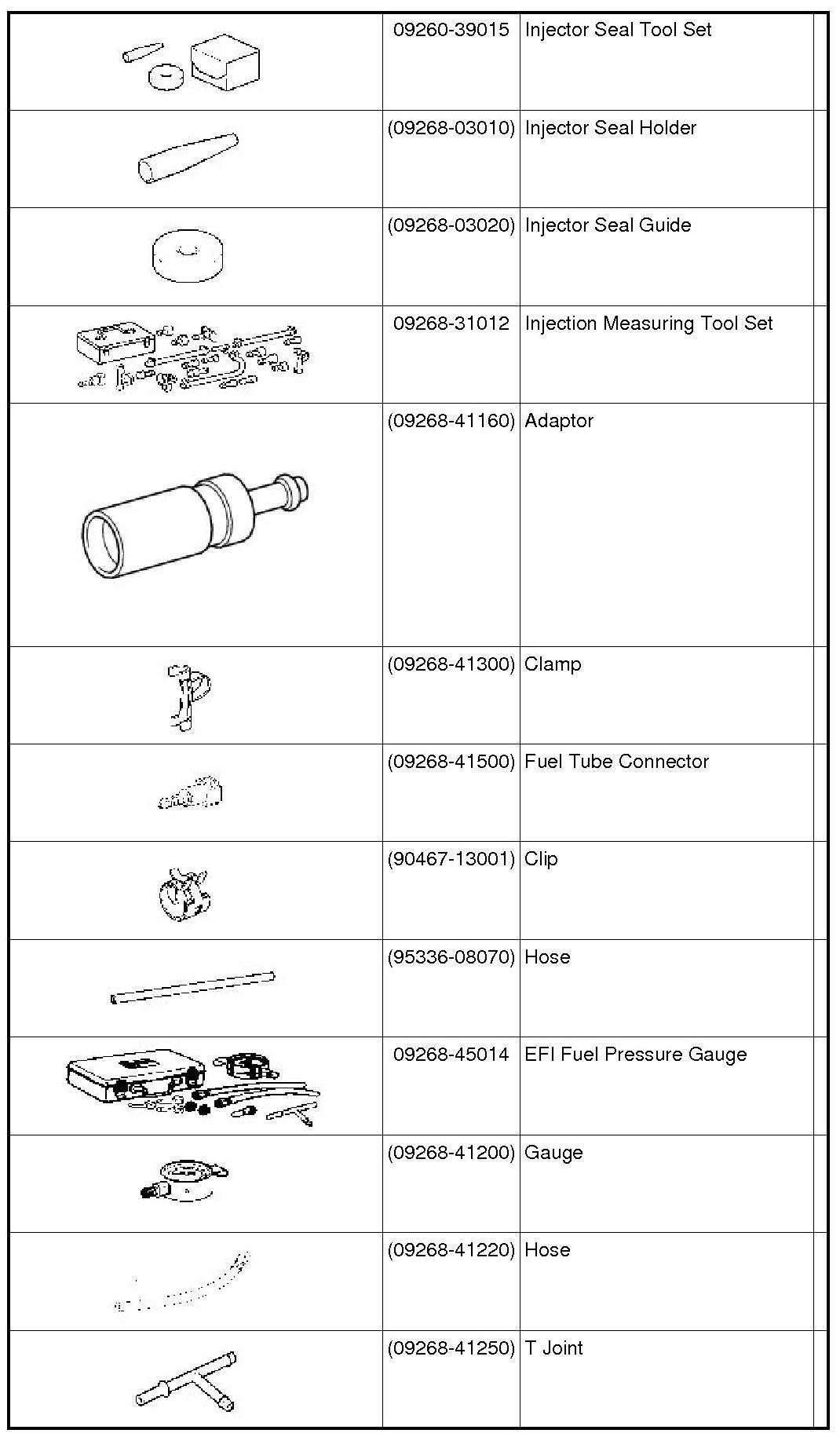 |  |  |  |  |
|---|---|---|---|
|  | 09260-39015 | Injector Seal Tool Set |  |
|  | (09268-03010) | Injector Seal Holder |  |
|  | (09268-03020) | Injector Seal Guide |  |
|  | 09268-31012 | Injection Measuring Tool Set |  |
|  | (09268-41160) | Adaptor |  |
|  | (09268-41300) | Clamp |  |
|  | (09268-41500) | Fuel Tube Connector |  |
|  | (90467-13001) | Clip |  |
|  | (95336-08070) | Hose |  |
|  | 09268-45014 | EFI Fuel Pressure Gauge |  |
|  | (09268-41200) | Gauge |  |
|  | (09268-41220) | Hose |  |
|  | (09268-41250) | T Joint |  |