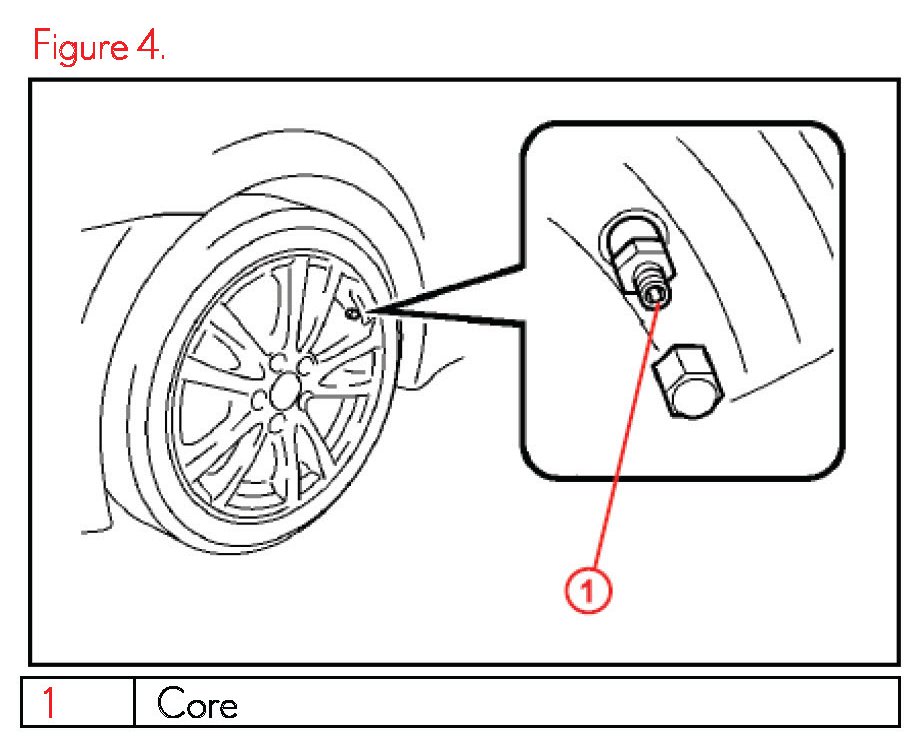 Figure 4.

1

| 1 | Core |
|---|---|