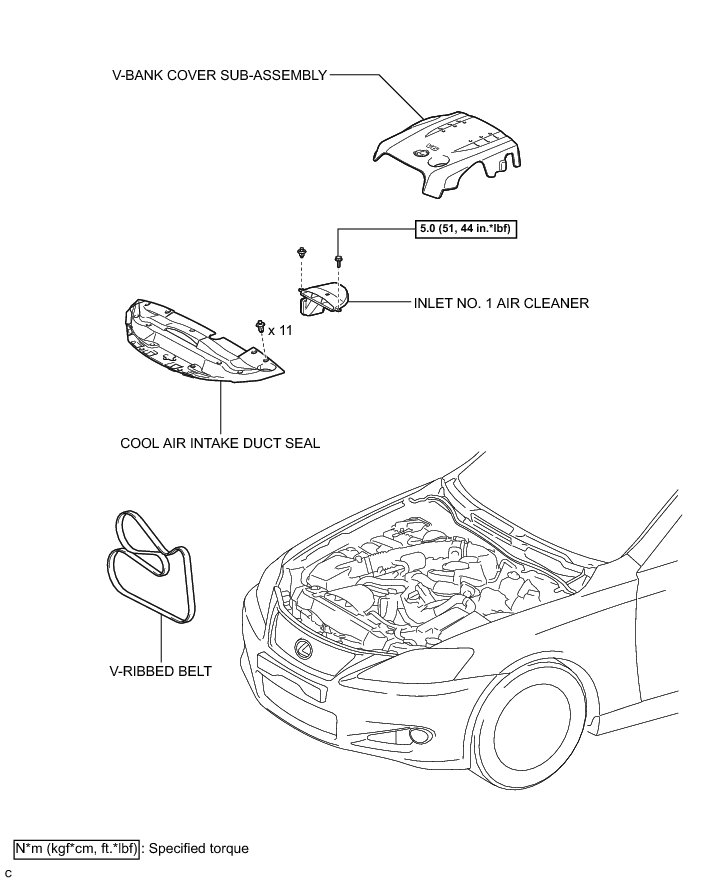 V-BANK COVER SUB-ASSEMBLY

5.0 (51, 44 in.*lbf)

INLET NO. 1 AIR CLEANER

x 11

COOL AIR INTAKE DUCT SEAL

V-RIBBED BELT

N*m (kgf*cm, ft.*lbf) : Specified torque

C