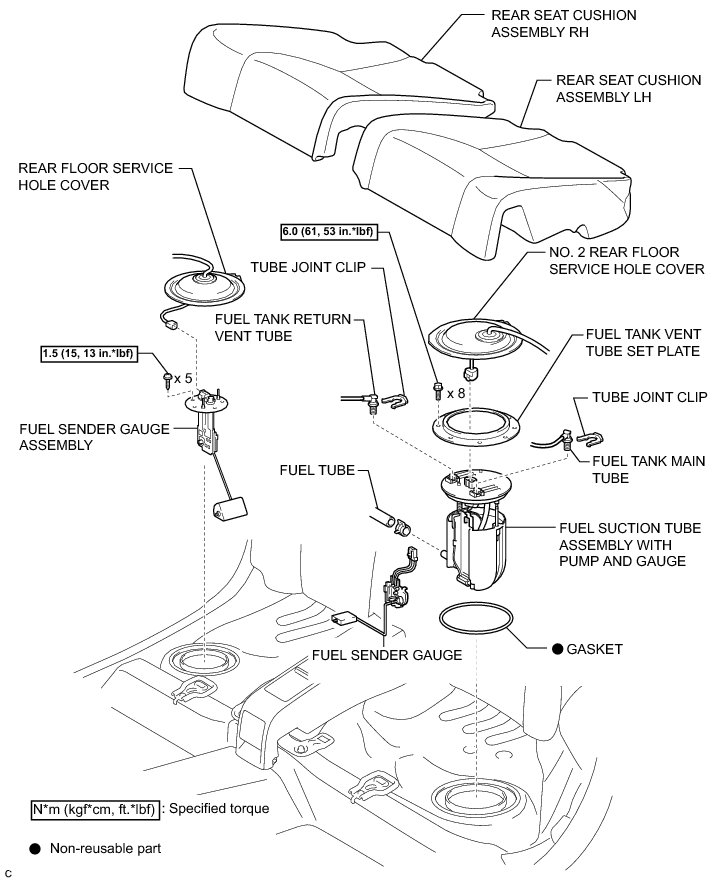 REAR SEAT CUSHION ASSEMBLY RH

REAR SEAT CUSHION ASSEMBLY LH

REAR FLOOR SERVICE HOLE COVER

6.0 (61, 53 in.*lbf)

TUBE JOINT CLIP

NO. 2 REAR FLOOR SERVICE HOLE COVER

FUEL TANK RETURN VENT TUBE

FUEL TANK VENT TUBE SET PLATE

1.5 (15, 13 in.*lbf)

x 5

x 8

TUBE JOINT CLIP

FUEL SENDER GAUGE ASSEMBLY

FUEL TANK MAIN TUBE

FUEL TUBE

FUEL SUCTION TUBE ASSEMBLY WITH PUMP AND GAUGE

FUEL SENDER GAUGE

● GASKET

N*m (kgf*cm, ft.*lbf) : Specified torque

● Non-reusable part

C