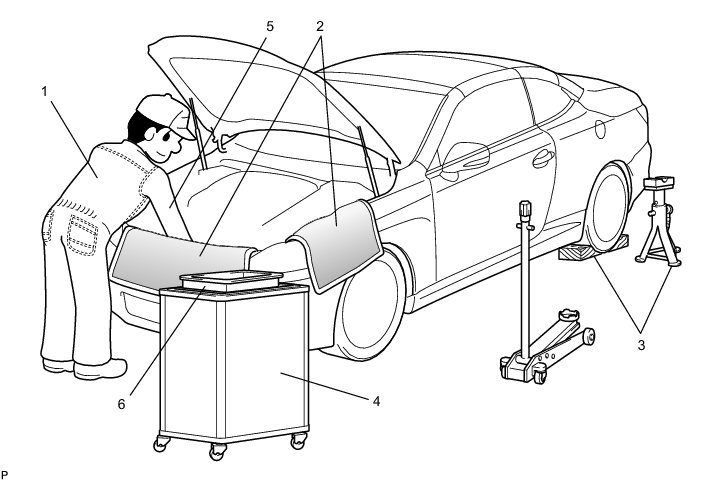 1
5
2
3
6
4
P