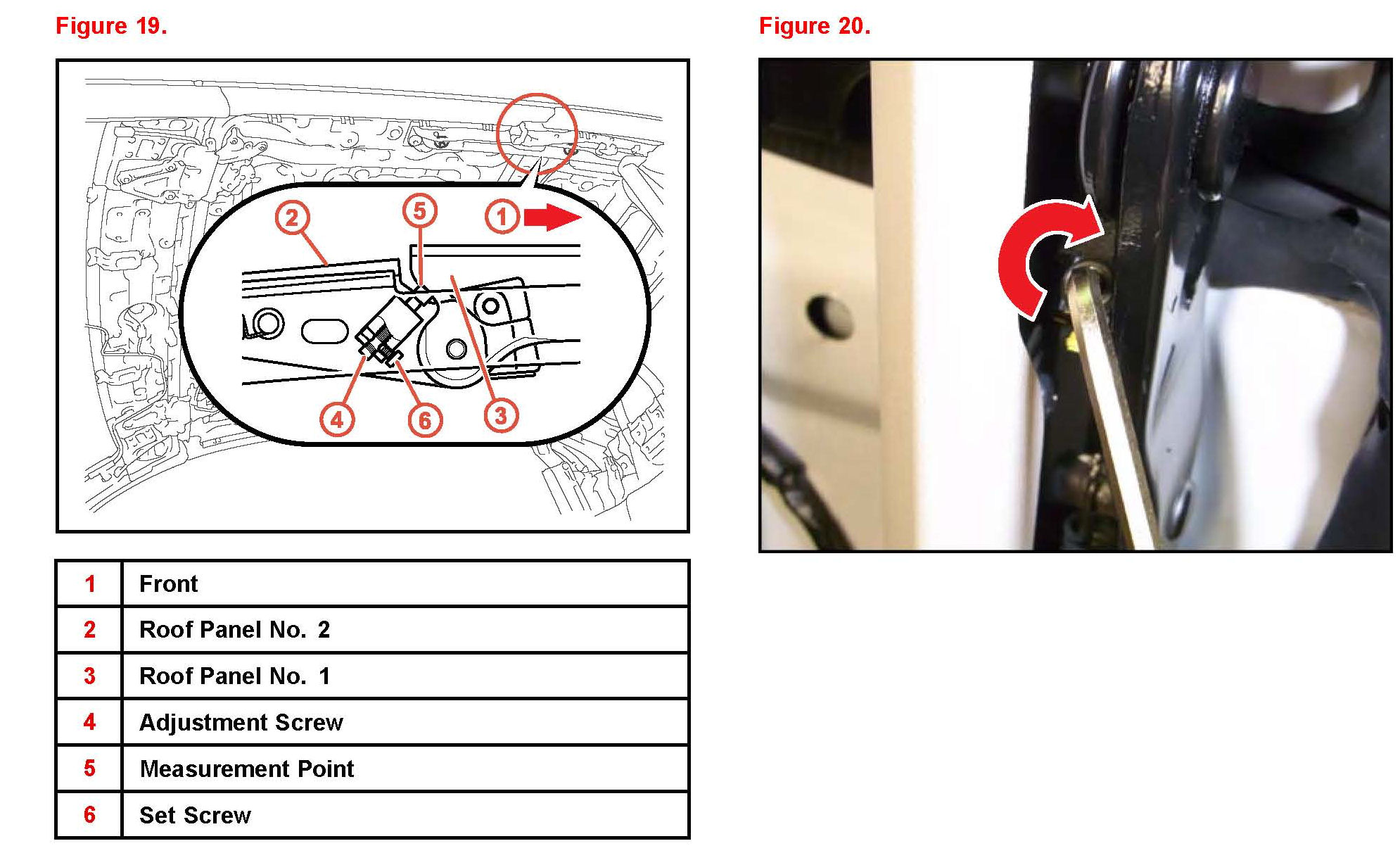 Figure 19.

2 5 1 4 6 3

| 1 | Front |
|---|---|
| 2 | Roof Panel No. 2 |
| 3 | Roof Panel No. 1 |
| 4 | Adjustment Screw |
| 5 | Measurement Point |
| 6 | Set Screw |

Figure 20.