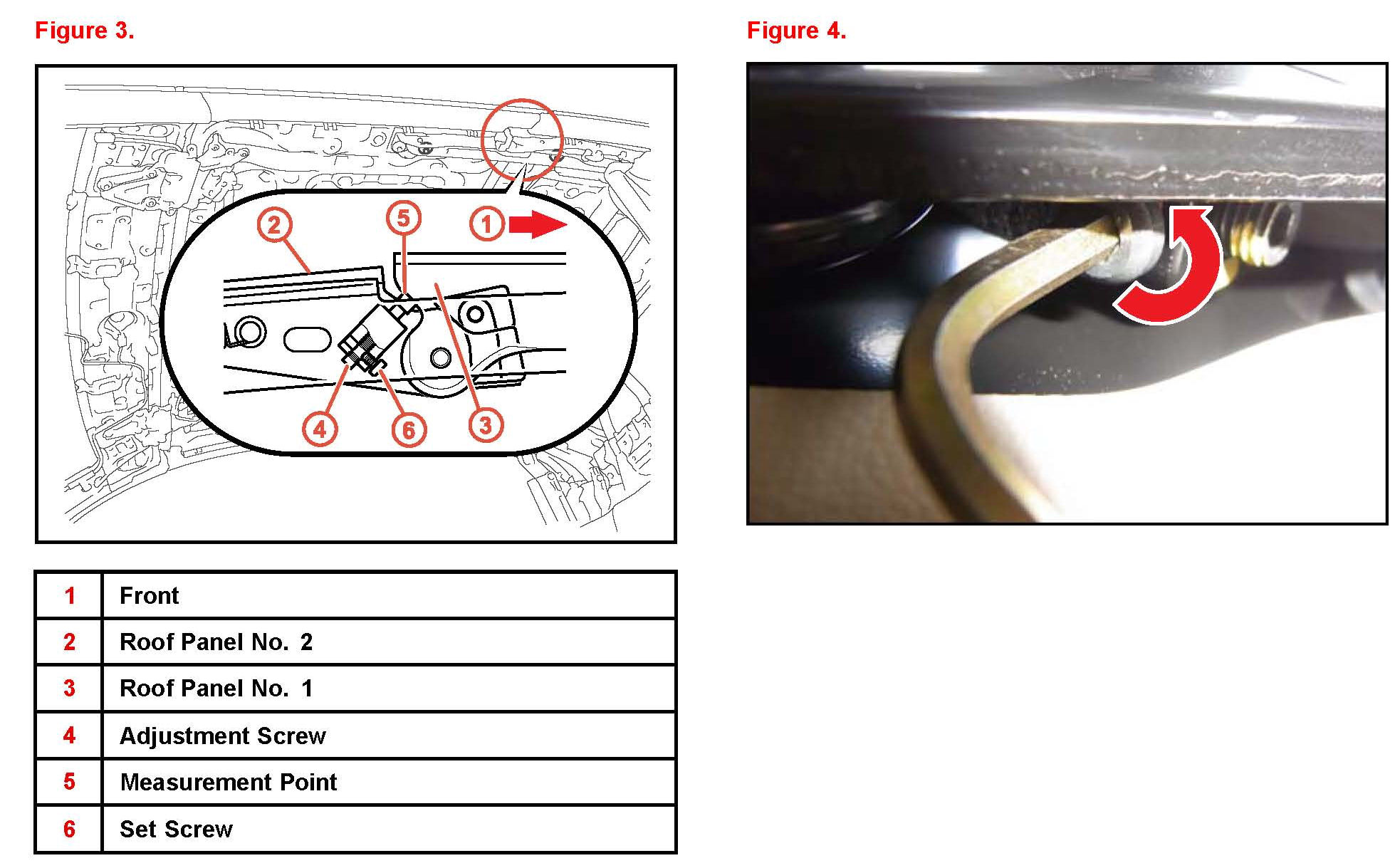 Figure 3.

2 5 1 4 6 3

| 1 | Front |
|---|---|
| 2 | Roof Panel No. 2 |
| 3 | Roof Panel No. 1 |
| 4 | Adjustment Screw |
| 5 | Measurement Point |
| 6 | Set Screw |

Figure 4.