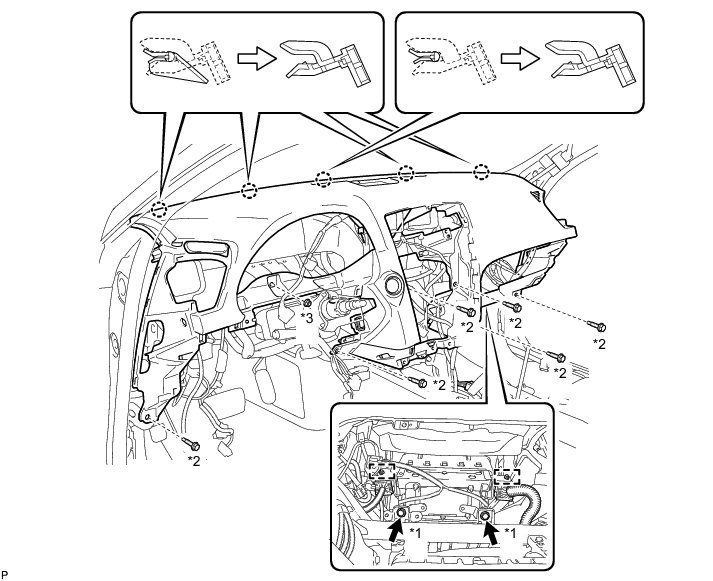 *3
*2
*2
*2
*2
*2
*2
*1
*1
P