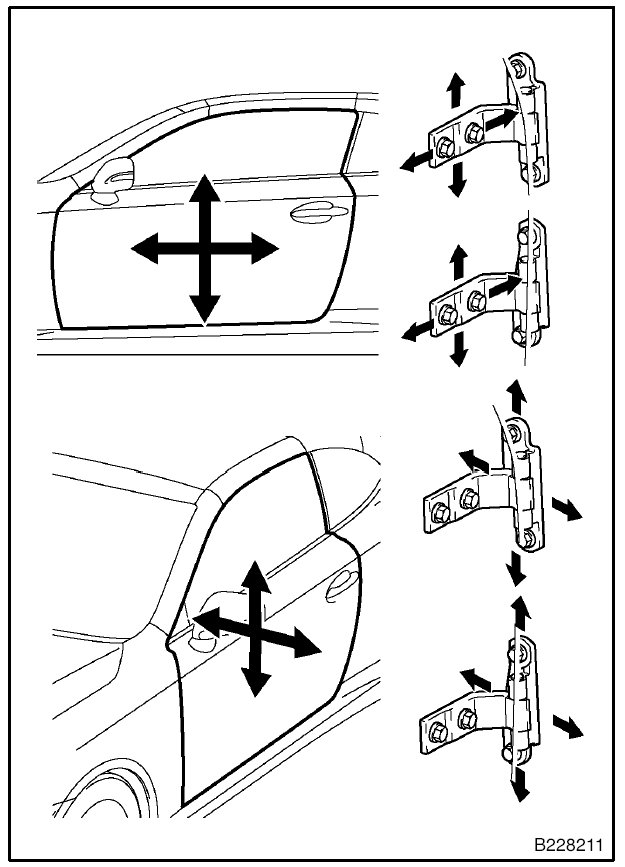 B228211