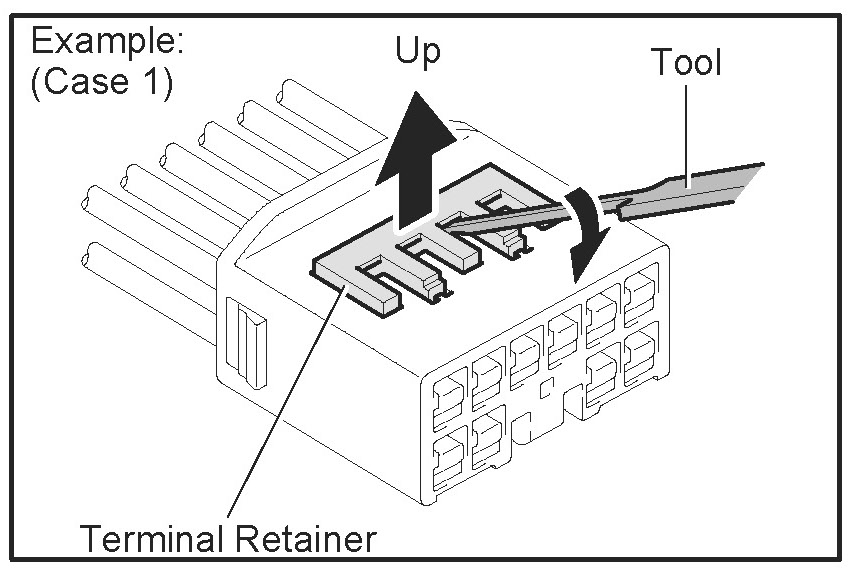 Example:
(Case 1)

Up

Tool

Terminal Retainer