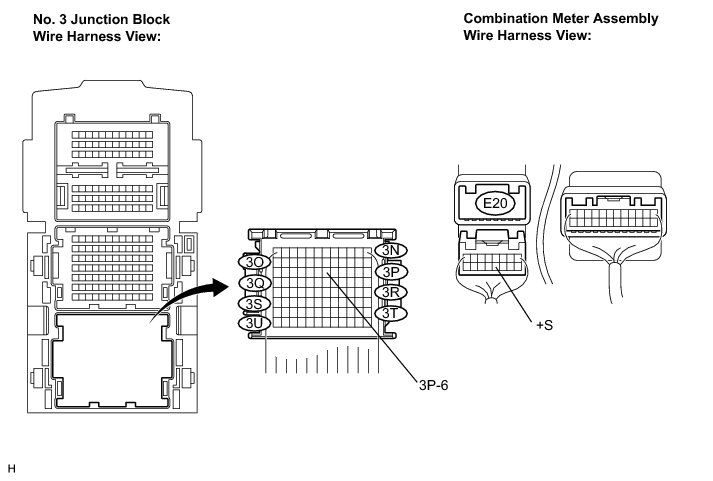 No. 3 Junction Block
Wire Harness View:

Combination Meter Assembly
Wire Harness View:

3O
3Q
3S
3U
3N
3P
3R
3T

3P-6

E20

+S

H