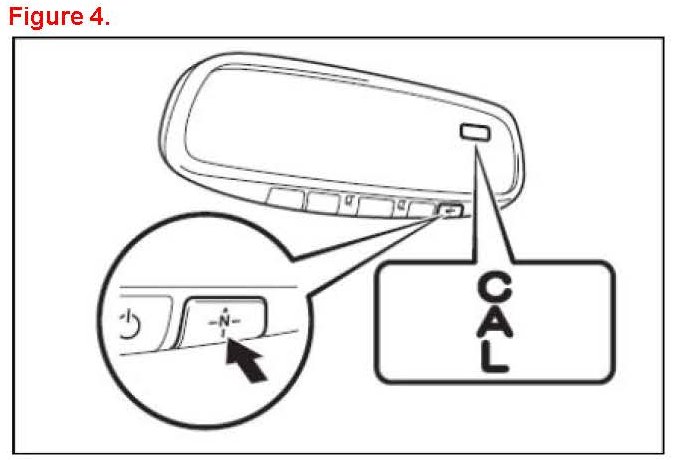 Figure 4.

-N-

C
A
L