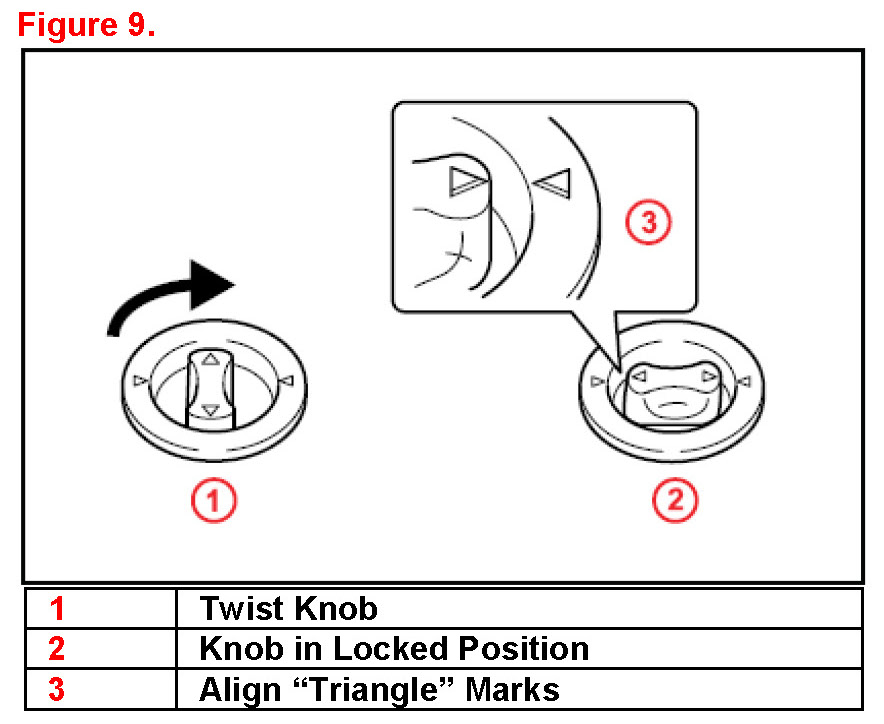 Figure 9.

3

1

2

| 1 | Twist Knob |
|---|---|
| 2 | Knob in Locked Position |
| 3 | Align “Triangle” Marks |