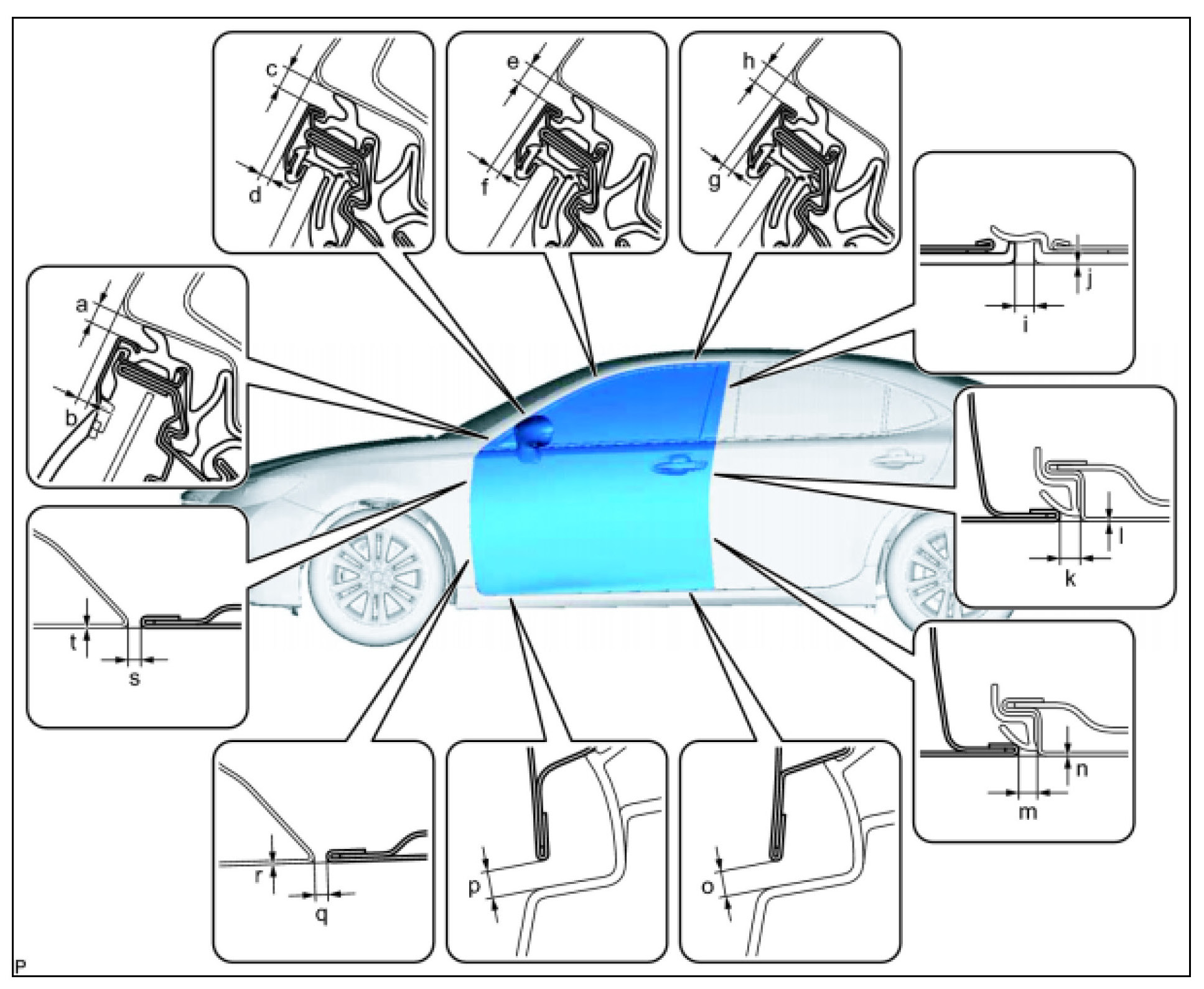 c
d
e
f
h
g
a
b
j
i
l
k
t
s
n
m
r
q
p
o
P