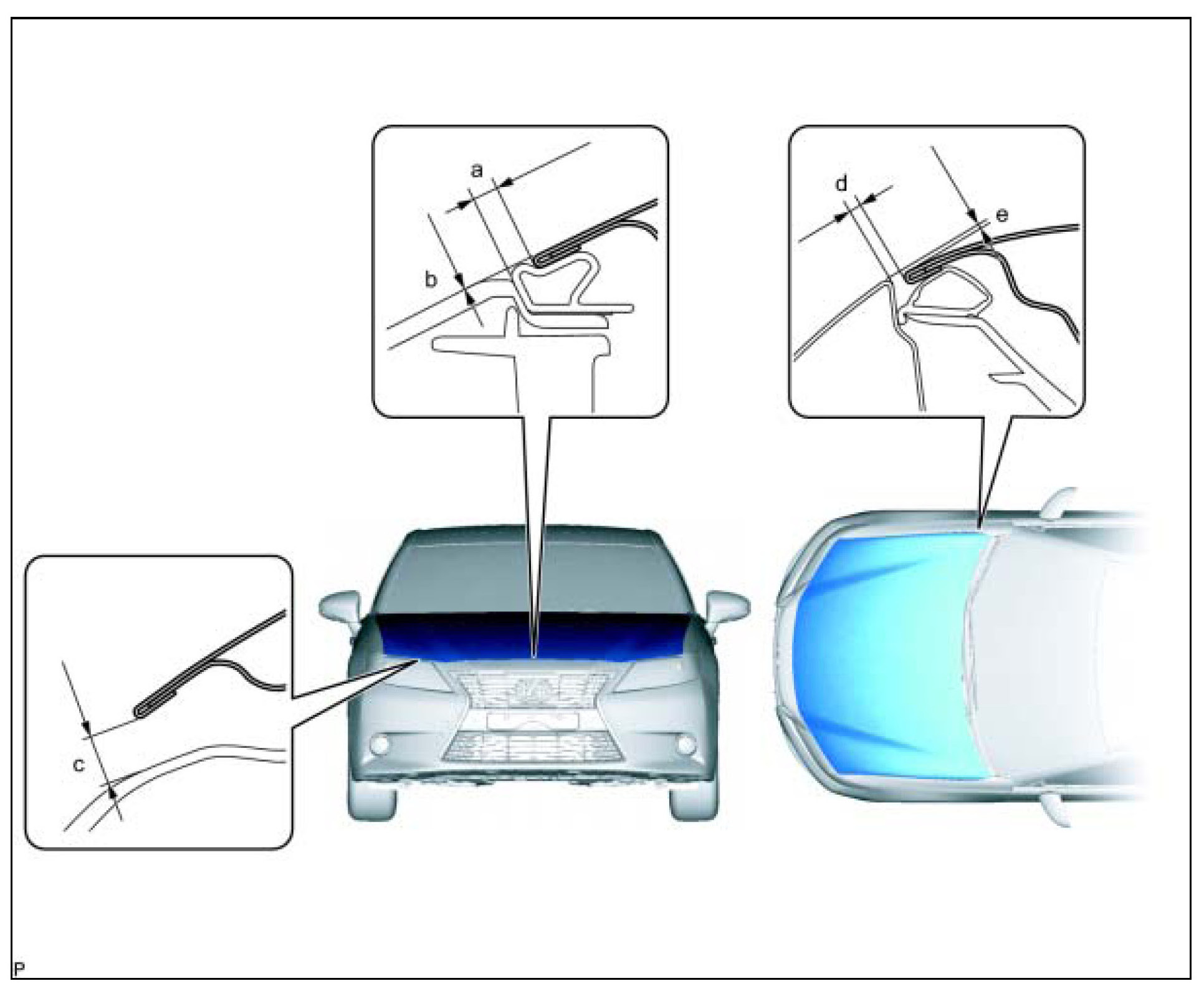 a
b
d
e
c
P