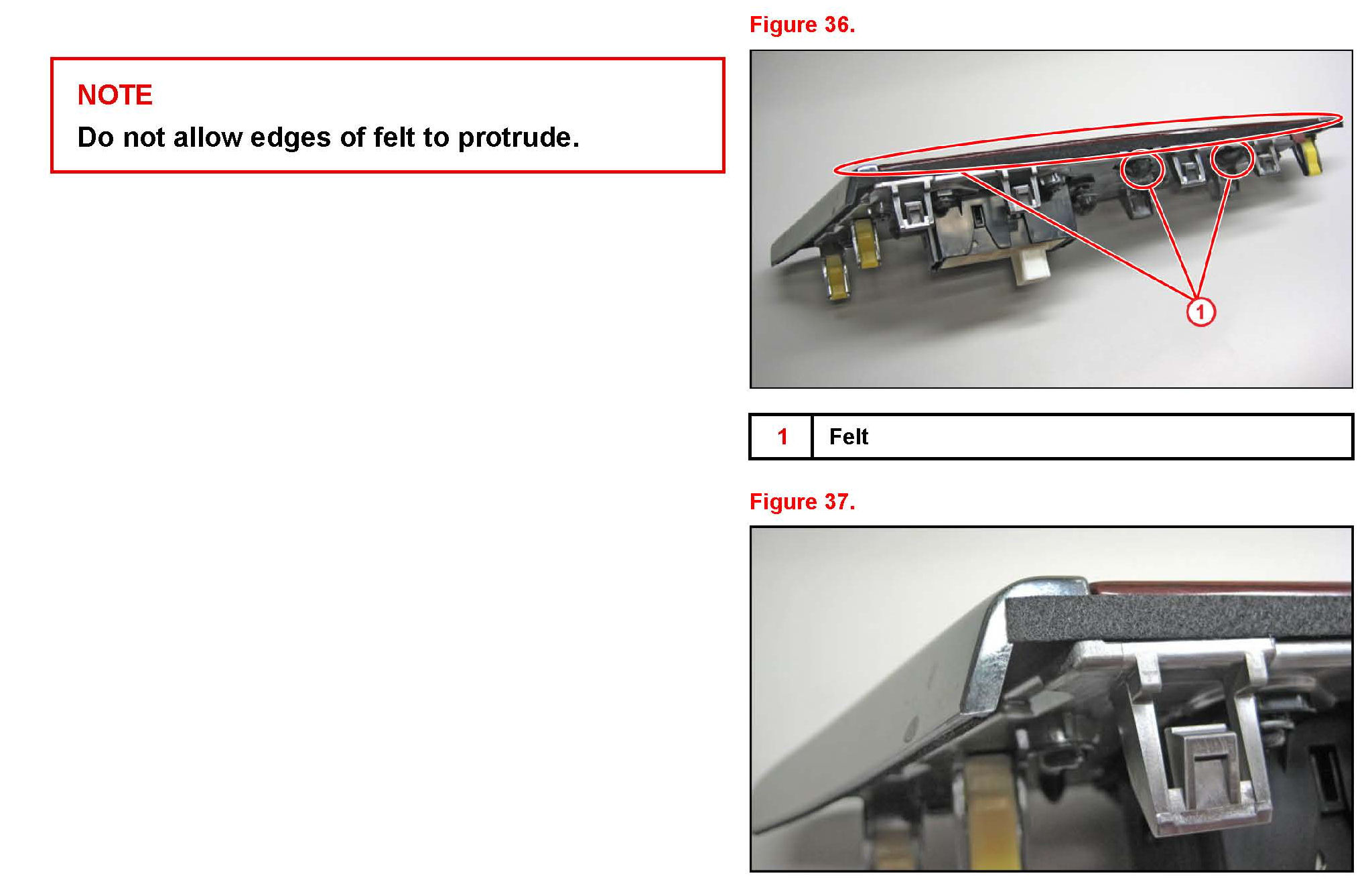 NOTE
Do not allow edges of felt to protrude.

Figure 36.

1

| 1 | Felt |
|---|---|

Figure 37.