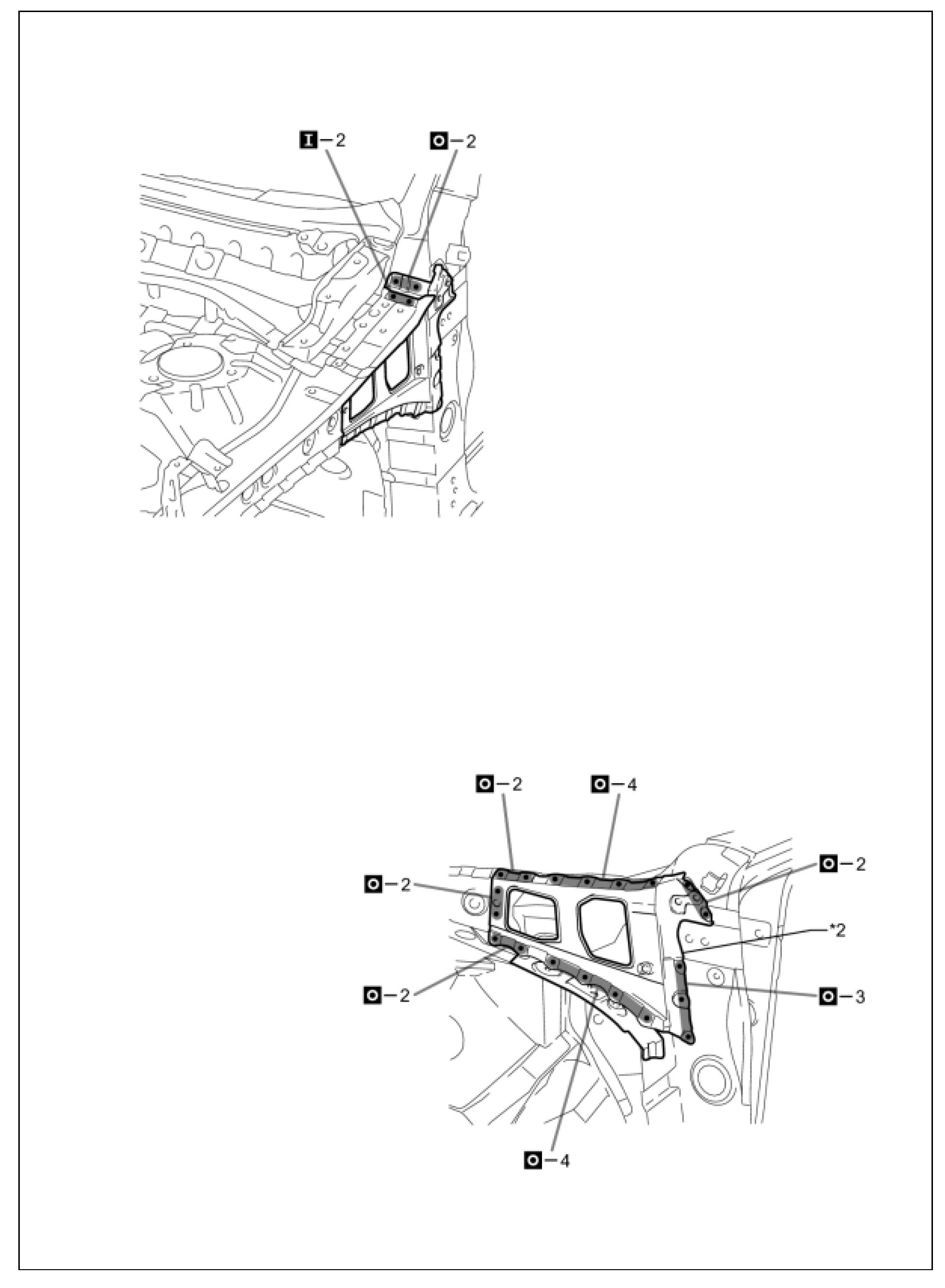 I – 2
O – 2

O – 2
O – 4
O – 2
O – 2
*2
O – 2
O – 3
O – 4