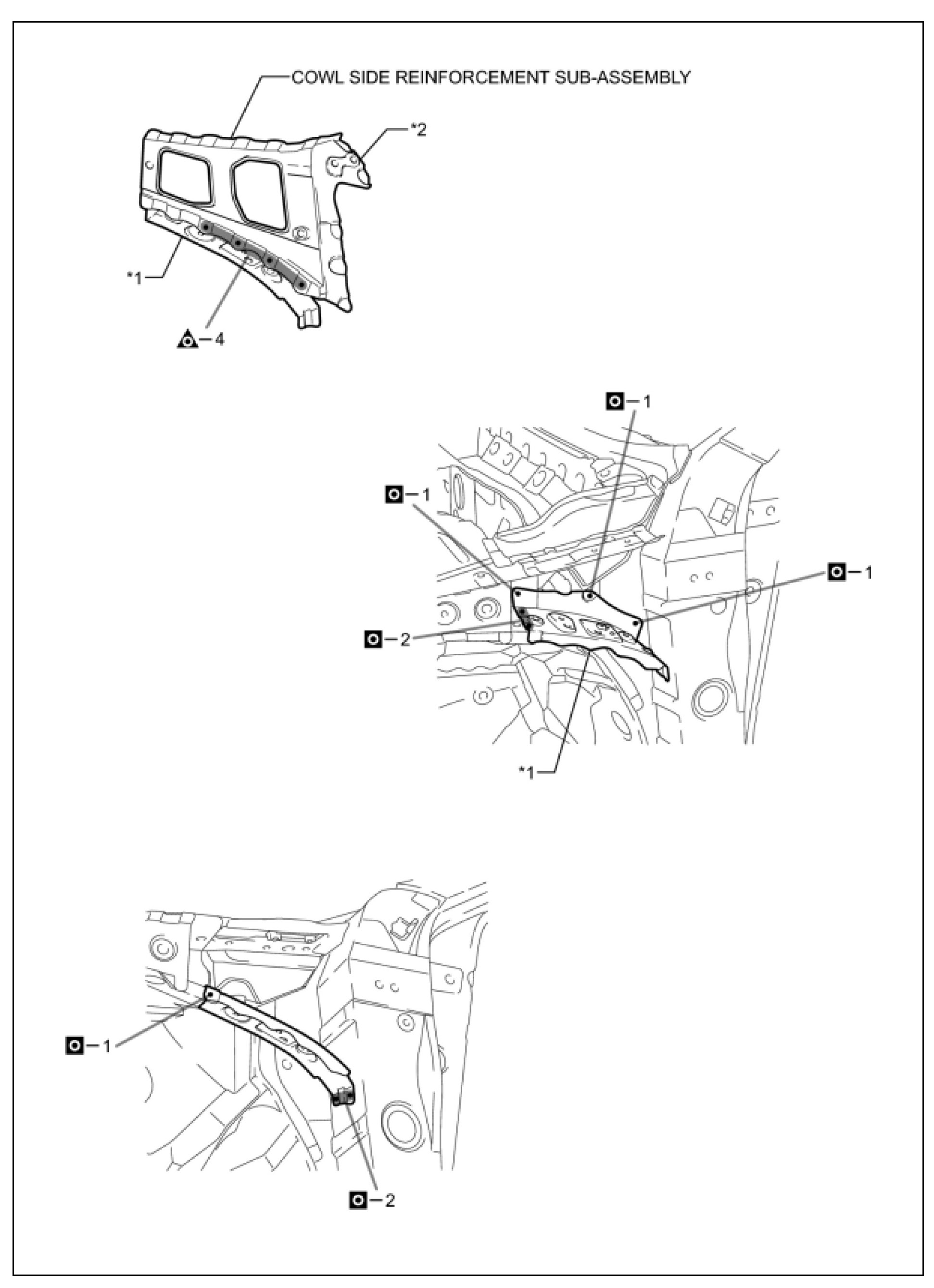 COWL SIDE REINFORCEMENT SUB-ASSEMBLY

*2

*1

– 4

– 1

– 1

– 1

– 2

*1

– 1

– 2