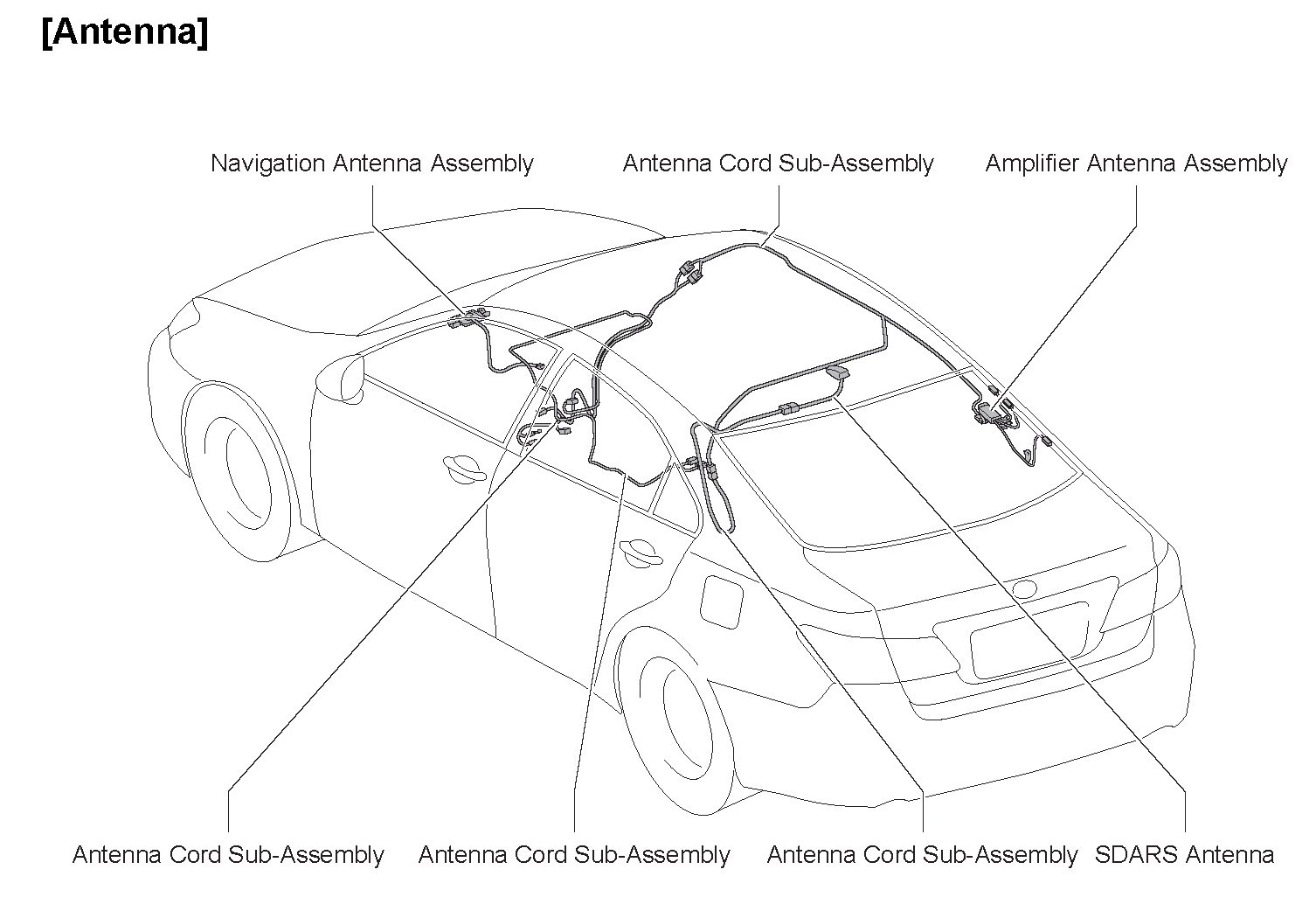 [Antenna]

Navigation Antenna Assembly

Antenna Cord Sub-Assembly

Amplifier Antenna Assembly

Antenna Cord Sub-Assembly

Antenna Cord Sub-Assembly

Antenna Cord Sub-Assembly

SDARS Antenna