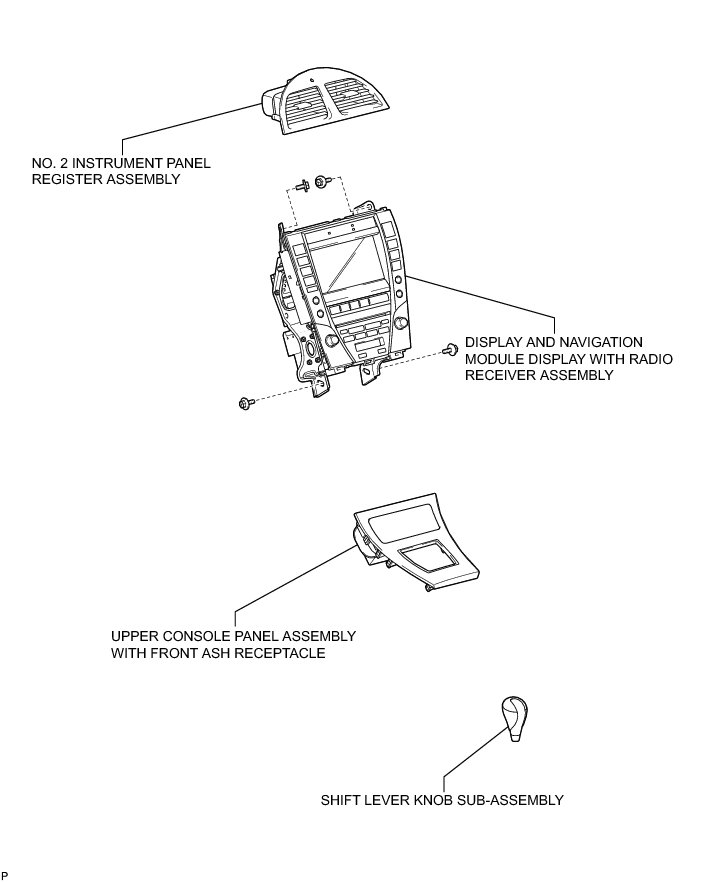 NO. 2 INSTRUMENT PANEL REGISTER ASSEMBLY

DISPLAY AND NAVIGATION MODULE DISPLAY WITH RADIO RECEIVER ASSEMBLY

UPPER CONSOLE PANEL ASSEMBLY WITH FRONT ASH RECEPTACLE

SHIFT LEVER KNOB SUB-ASSEMBLY

P