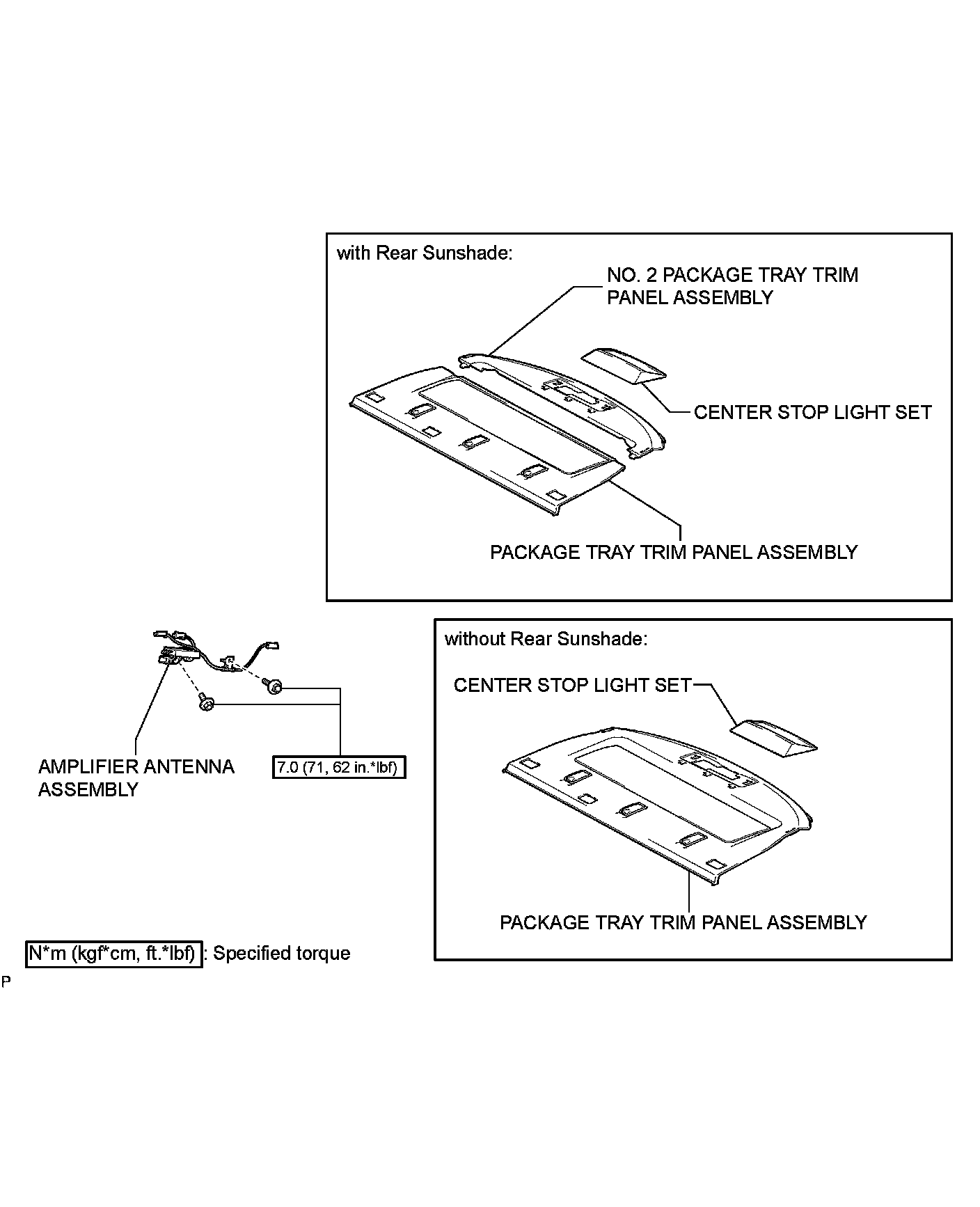 with Rear Sunshade:

NO. 2 PACKAGE TRAY TRIM PANEL ASSEMBLY

CENTER STOP LIGHT SET

PACKAGE TRAY TRIM PANEL ASSEMBLY

AMPLIFIER ANTENNA ASSEMBLY

7.0 (71, 62 in.*lbf)

without Rear Sunshade:

CENTER STOP LIGHT SET

PACKAGE TRAY TRIM PANEL ASSEMBLY

N*m (kgf*cm, ft.*lbf) : Specified torque

P