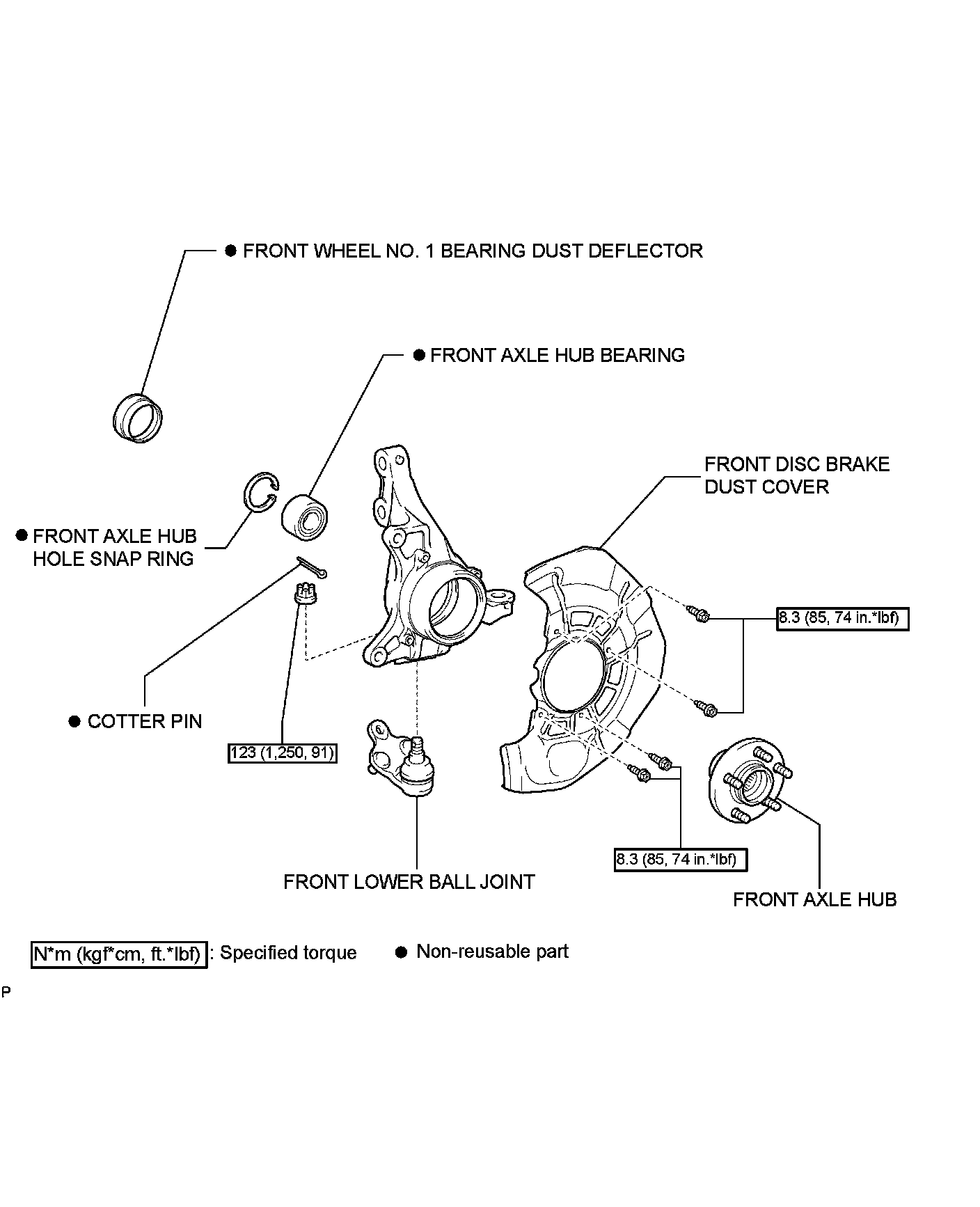 ● FRONT WHEEL NO. 1 BEARING DUST DEFLECTOR

● FRONT AXLE HUB BEARING

FRONT DISC BRAKE DUST COVER

● FRONT AXLE HUB HOLE SNAP RING

8.3 (85, 74 in.*lbf)

● COTTER PIN

123 (1,250, 91)

8.3 (85, 74 in.*lbf)

FRONT LOWER BALL JOINT

FRONT AXLE HUB

N*m (kgf*cm, ft.*lbf) : Specified torque ● Non-reusable part

P