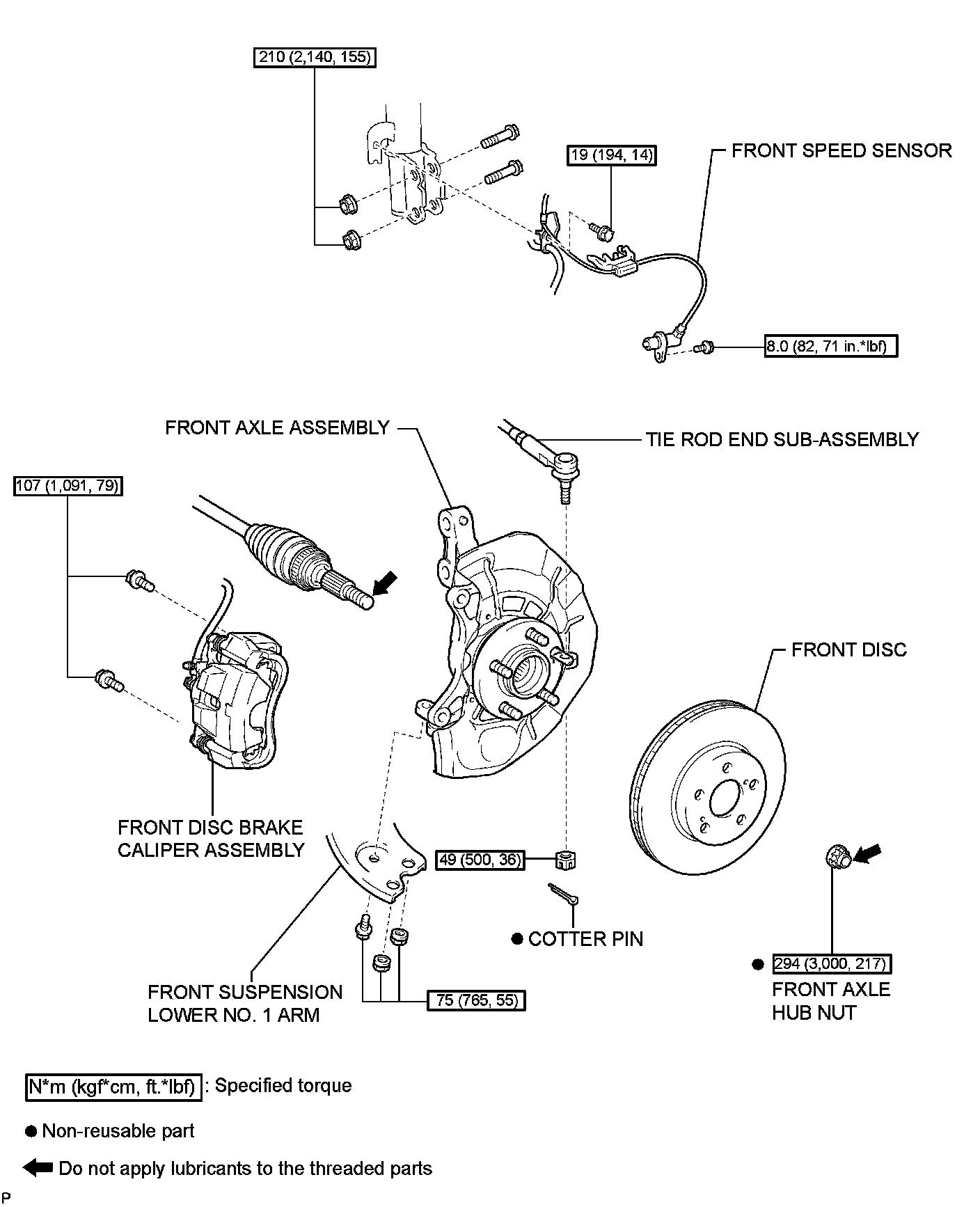 210 (2,140, 155)

19 (194, 14)

FRONT SPEED SENSOR

8.0 (82, 71 in.*lbf)

FRONT AXLE ASSEMBLY

TIE ROD END SUB-ASSEMBLY

107 (1,091, 79)

FRONT DISC

FRONT DISC BRAKE CALIPER ASSEMBLY

49 (500, 36)

● COTTER PIN

● 294 (3,000, 217)

FRONT AXLE HUB NUT

FRONT SUSPENSION LOWER NO. 1 ARM

75 (765, 55)

N*m (kgf*cm, ft.*lbf) : Specified torque

● Non-reusable part

Do not apply lubricants to the threaded parts

P