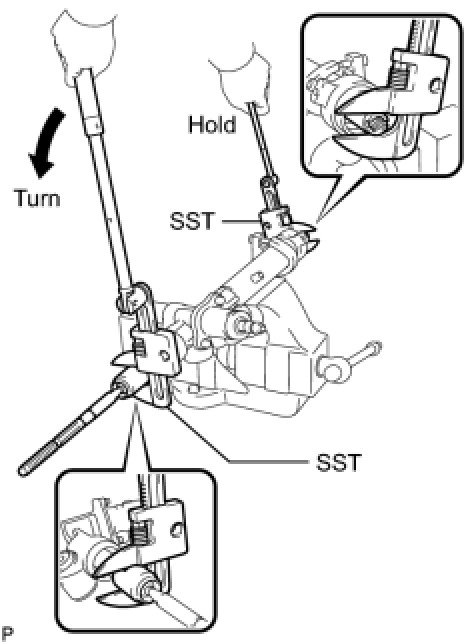 Hold

Turn

SST

SST

P