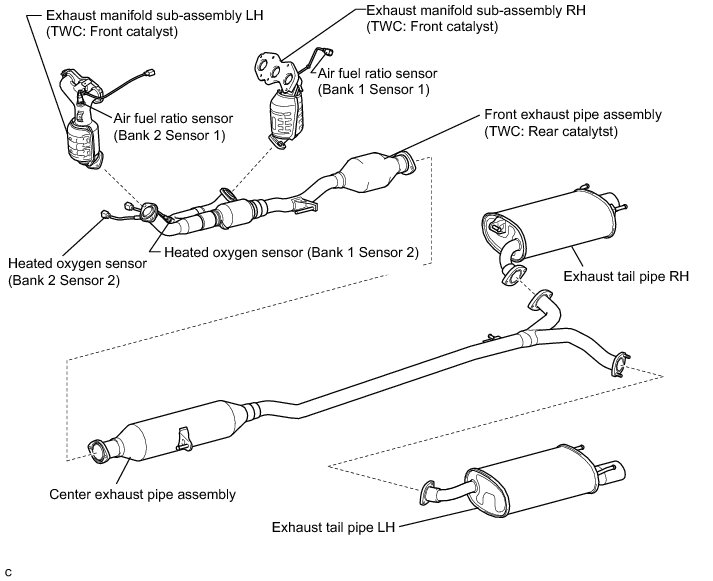 Exhaust manifold sub-assembly LH
(TWC: Front catalyst)

Exhaust manifold sub-assembly RH
(TWC: Front catalyst)

Air fuel ratio sensor
(Bank 1 Sensor 1)

Air fuel ratio sensor
(Bank 2 Sensor 1)

Front exhaust pipe assembly
(TWC: Rear catalytst)

Heated oxygen sensor (Bank 1 Sensor 2)

Heated oxygen sensor
(Bank 2 Sensor 2)

Exhaust tail pipe RH

Center exhaust pipe assembly

Exhaust tail pipe LH

C