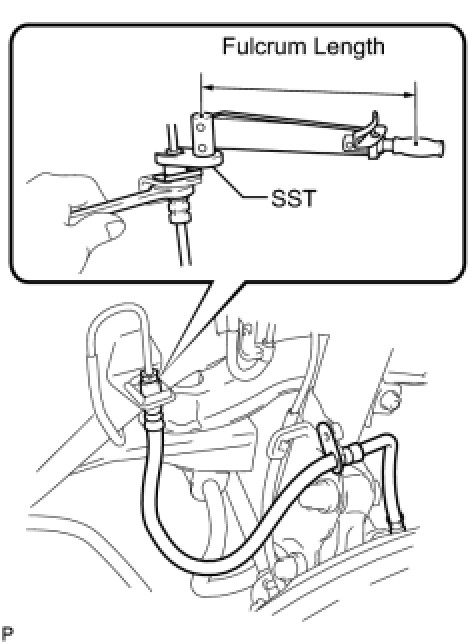 Fulcrum Length

SST

P