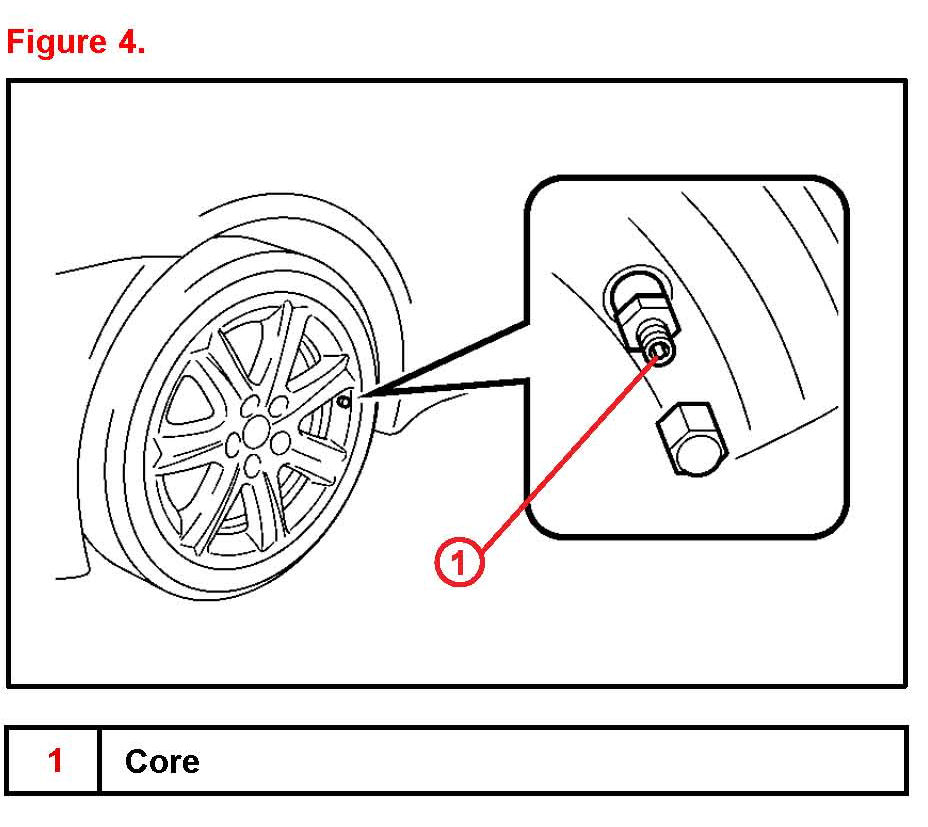 Figure 4.

1

| 1 | Core |
|---|---|