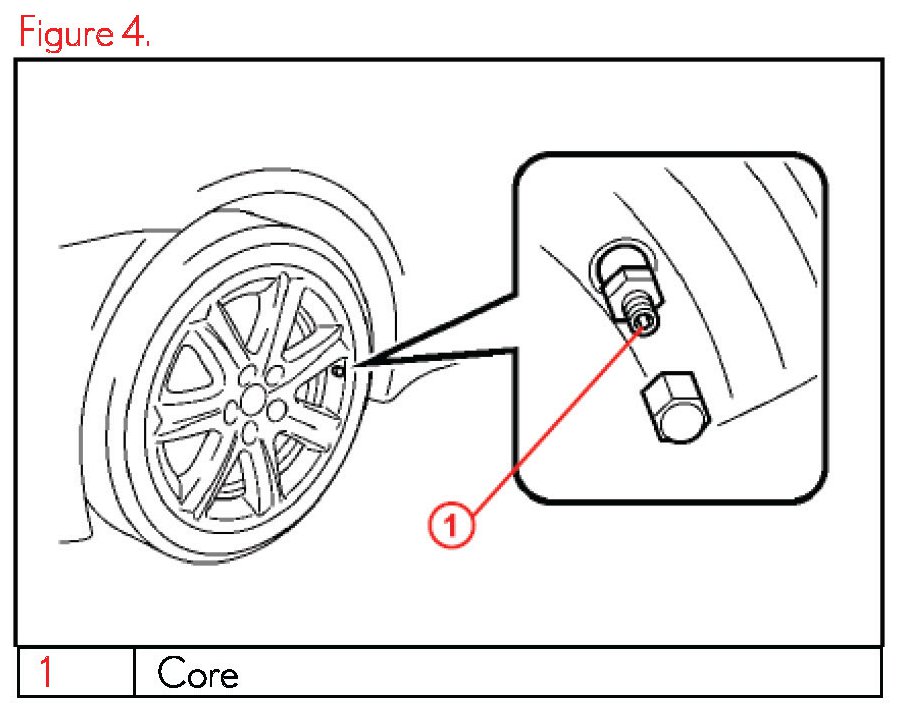 Figure 4.

1

| 1 | Core |
|---|---|