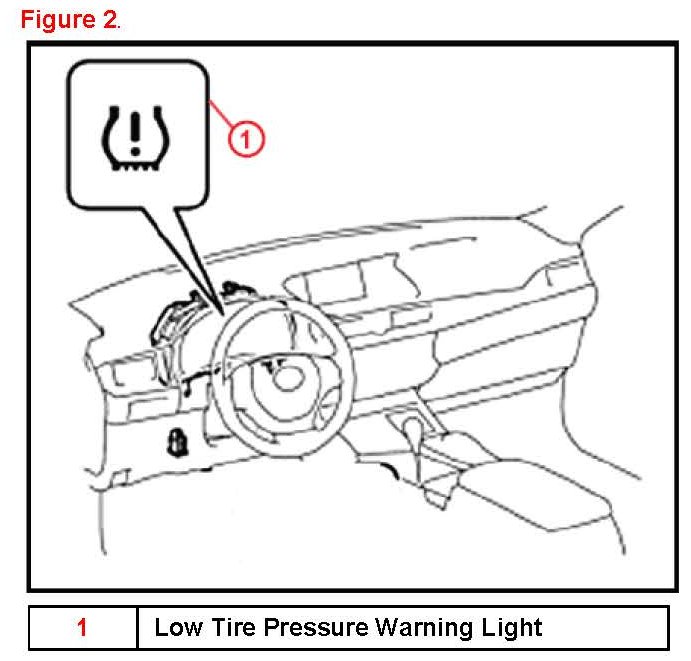 Figure 2.

1

| 1 | Low Tire Pressure Warning Light |
|---|---|