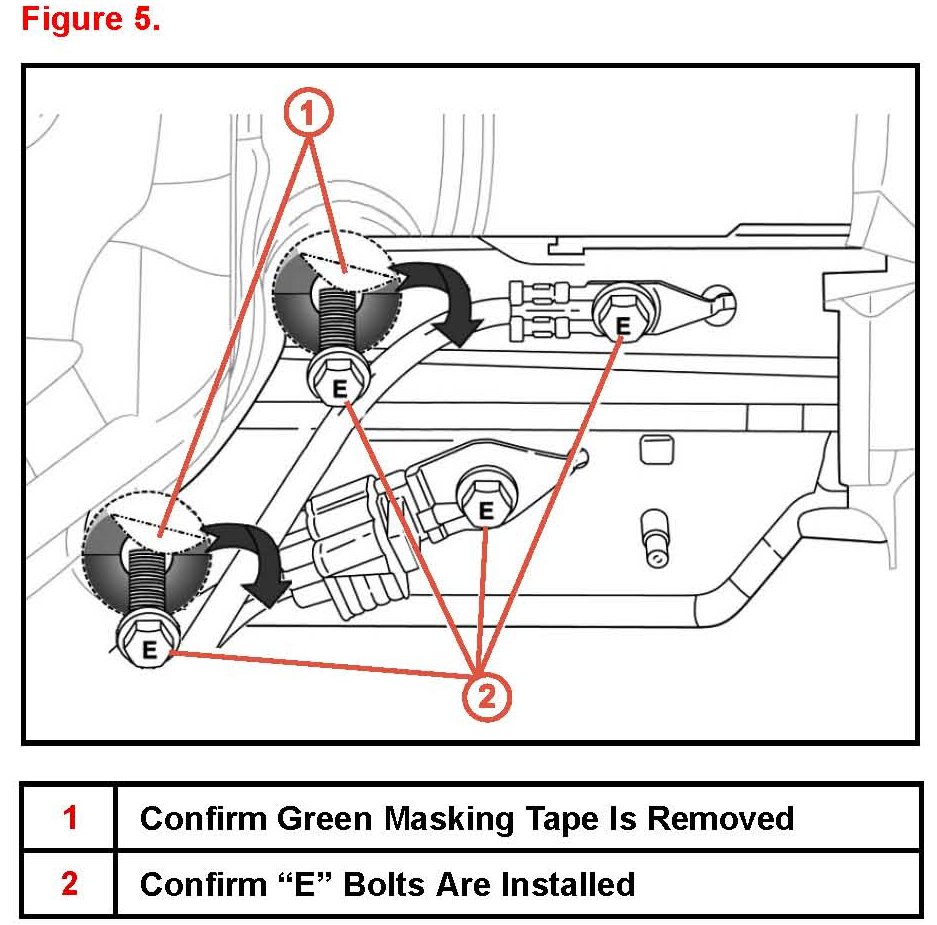 Figure 5.

1

E

E

E

E

2

| 1 | Confirm Green Masking Tape Is Removed |
|---|---|
| 2 | Confirm “E” Bolts Are Installed |