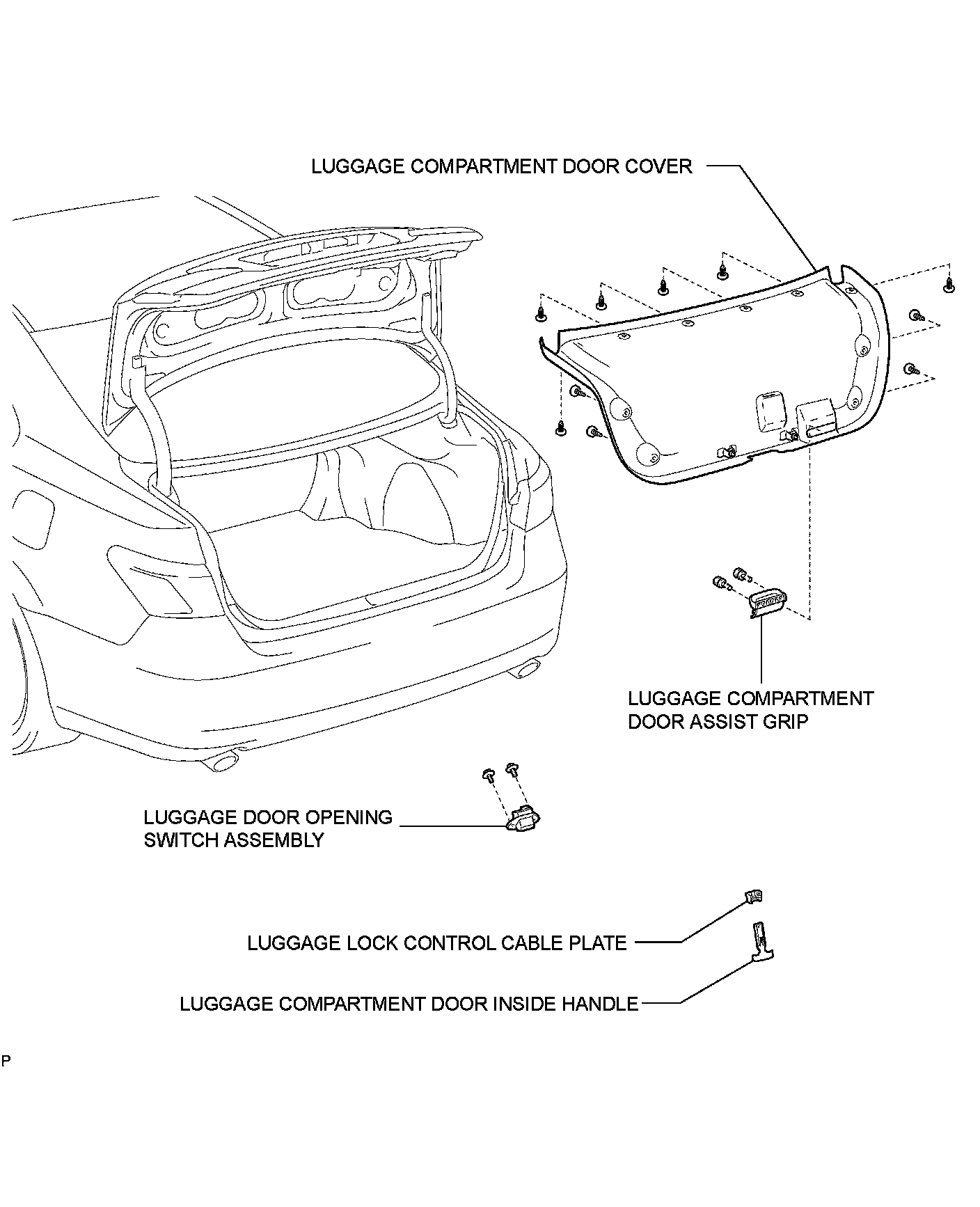 LUGGAGE COMPARTMENT DOOR COVER

LUGGAGE COMPARTMENT DOOR ASSIST GRIP

LUGGAGE DOOR OPENING SWITCH ASSEMBLY

LUGGAGE LOCK CONTROL CABLE PLATE

LUGGAGE COMPARTMENT DOOR INSIDE HANDLE

P