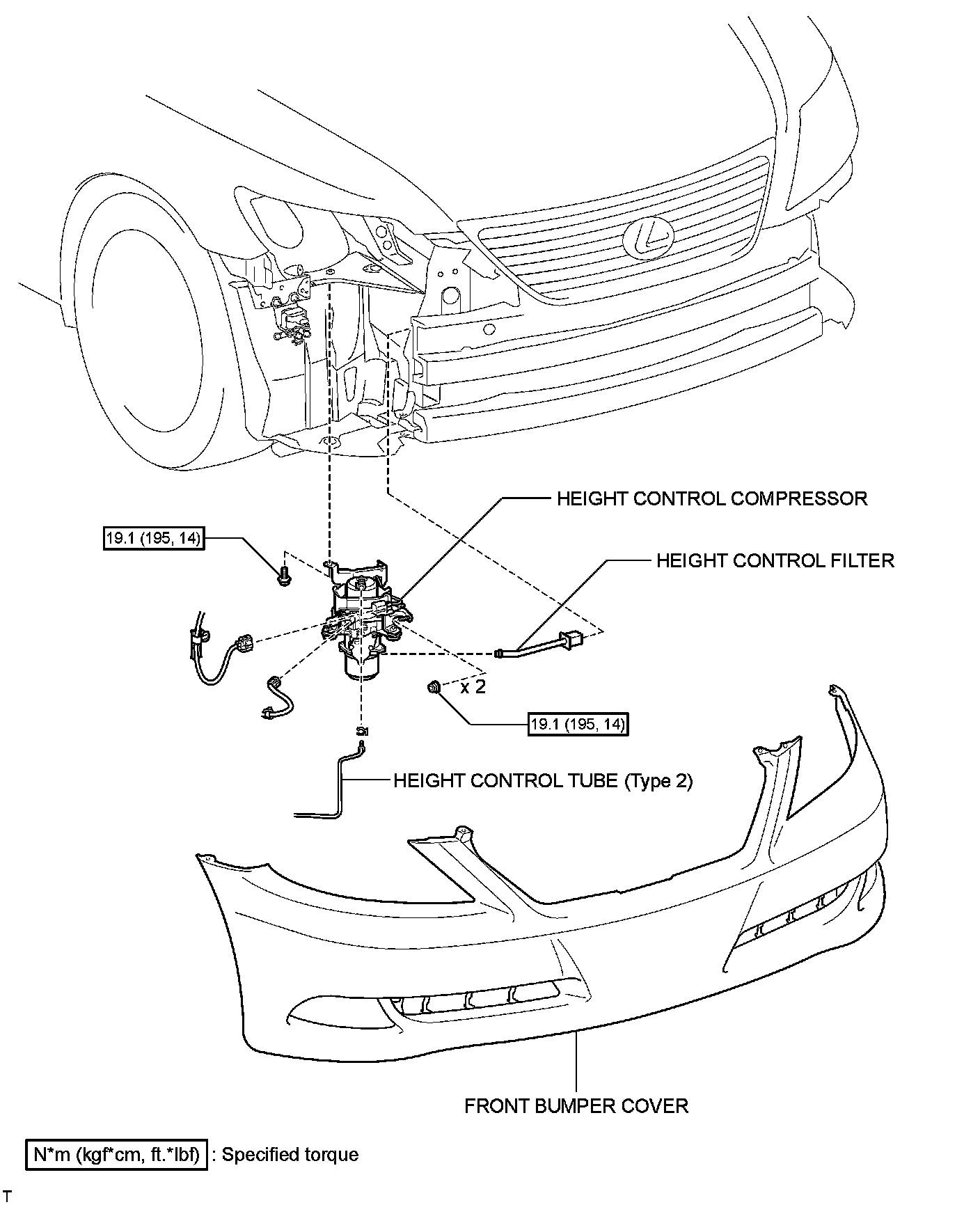 HEIGHT CONTROL COMPRESSOR

19.1 (195, 14)

HEIGHT CONTROL FILTER

x 2

19.1 (195, 14)

HEIGHT CONTROL TUBE (Type 2)

FRONT BUMPER COVER

N*m (kgf*cm, ft.*lbf) : Specified torque

T