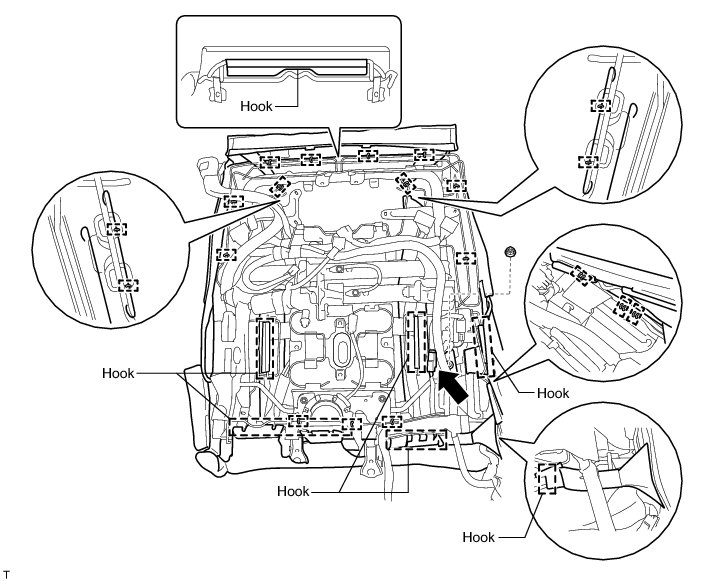 Hook

Hook

Hook

Hook

Hook

T