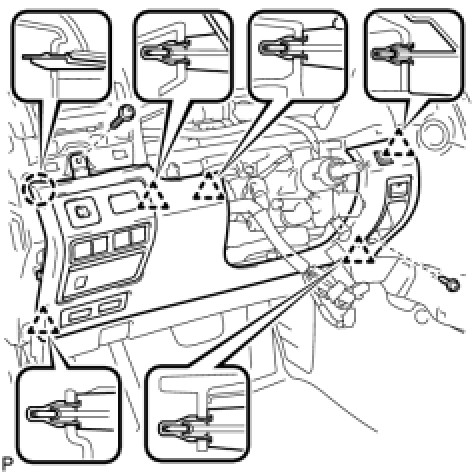 P