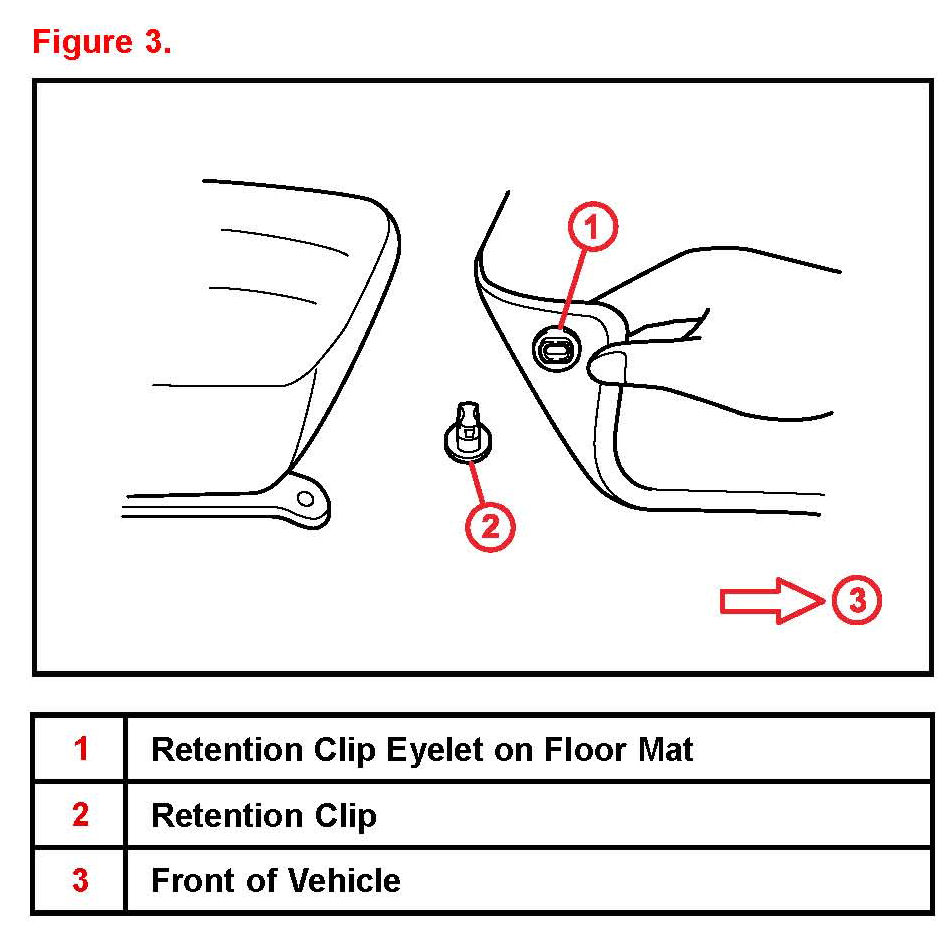 Figure 3.

1

2

3

| 1 | Retention Clip Eyelet on Floor Mat |
|---|---|
| 2 | Retention Clip |
| 3 | Front of Vehicle |