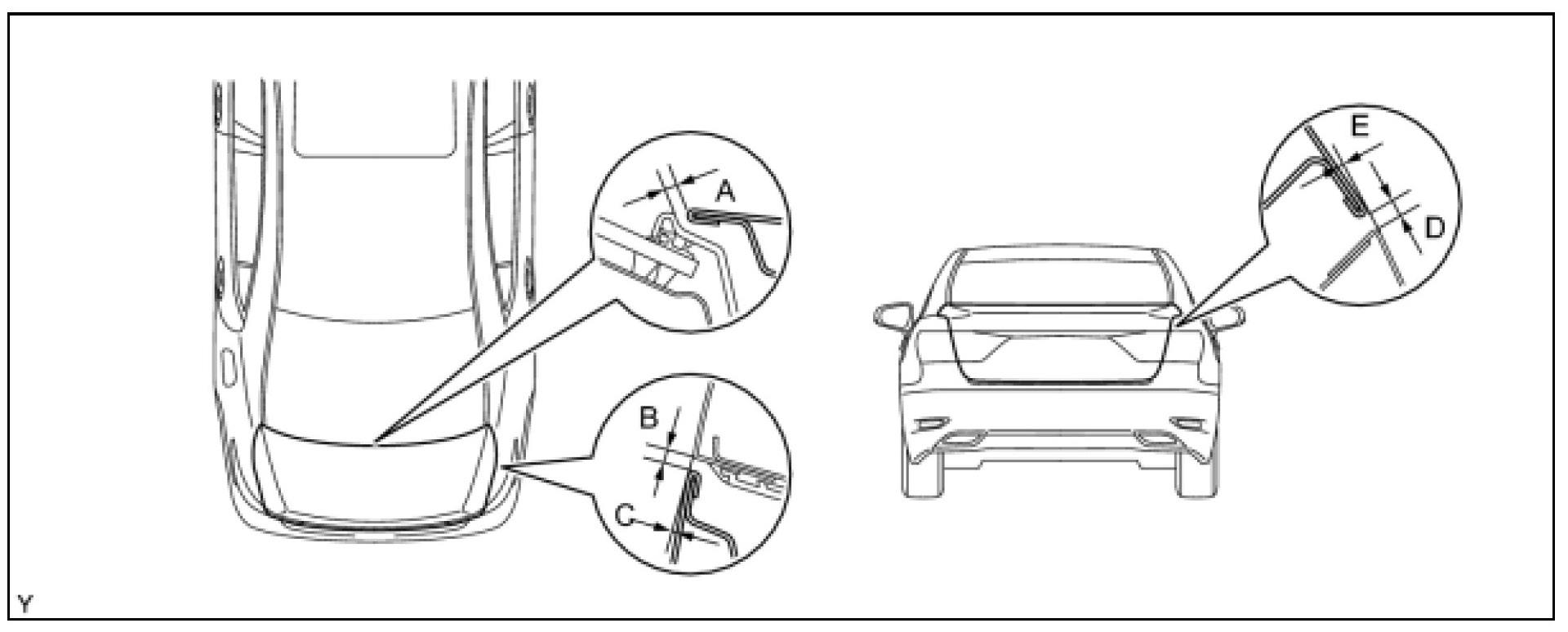 A
B
C
E
D
Y