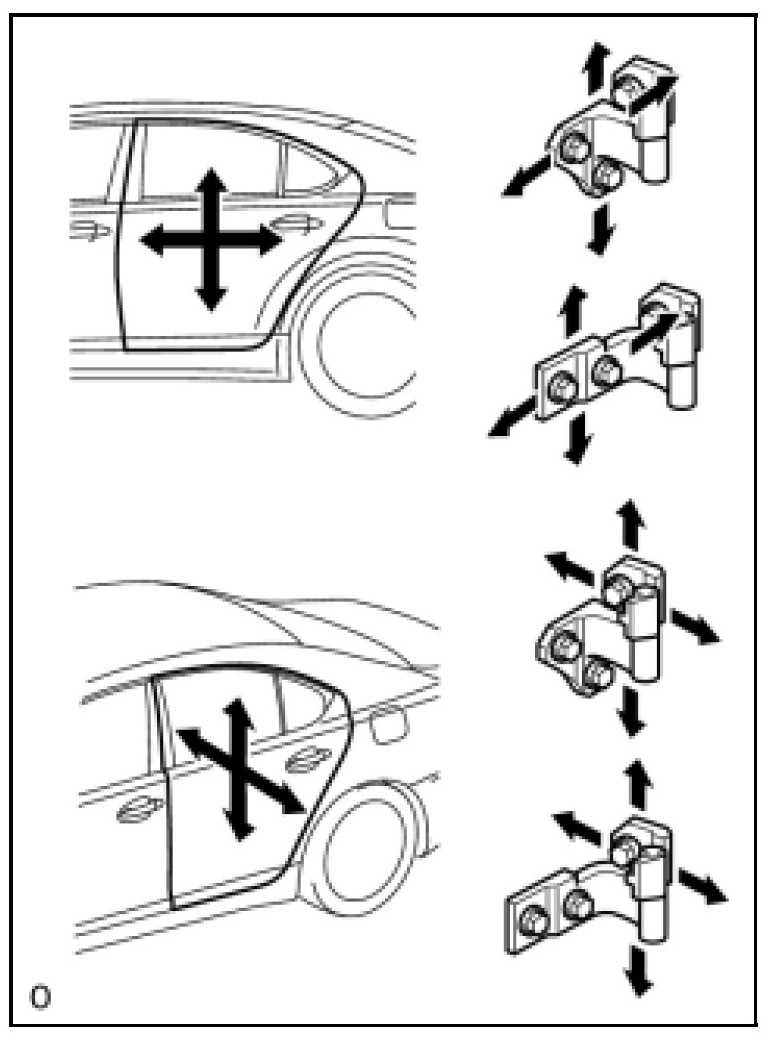 O