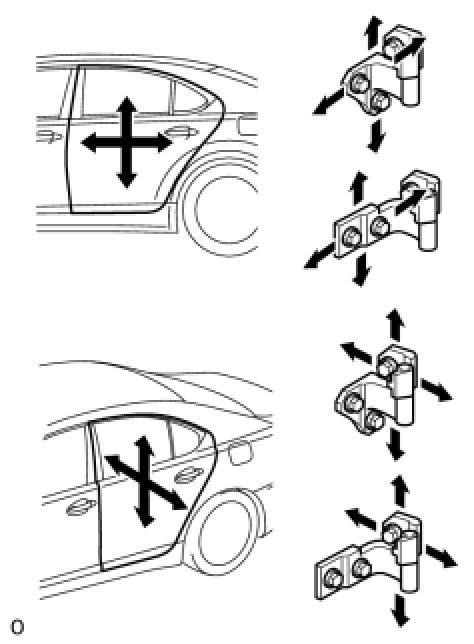 O