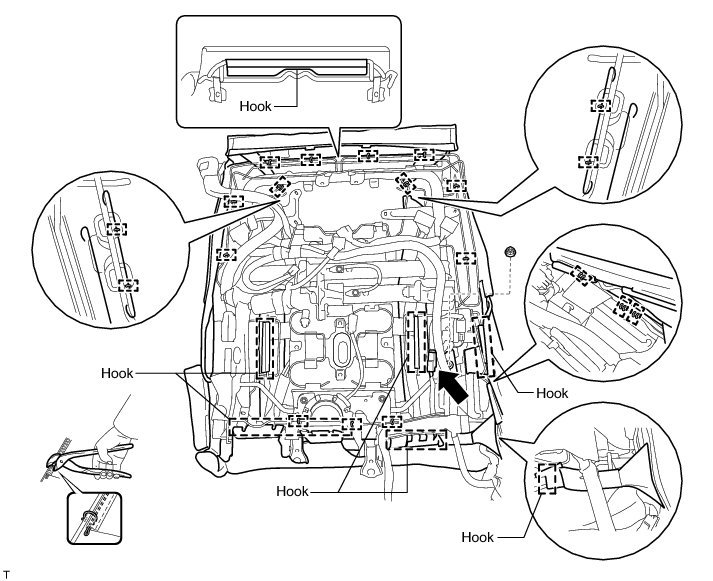 Hook

Hook

Hook

Hook

Hook

T