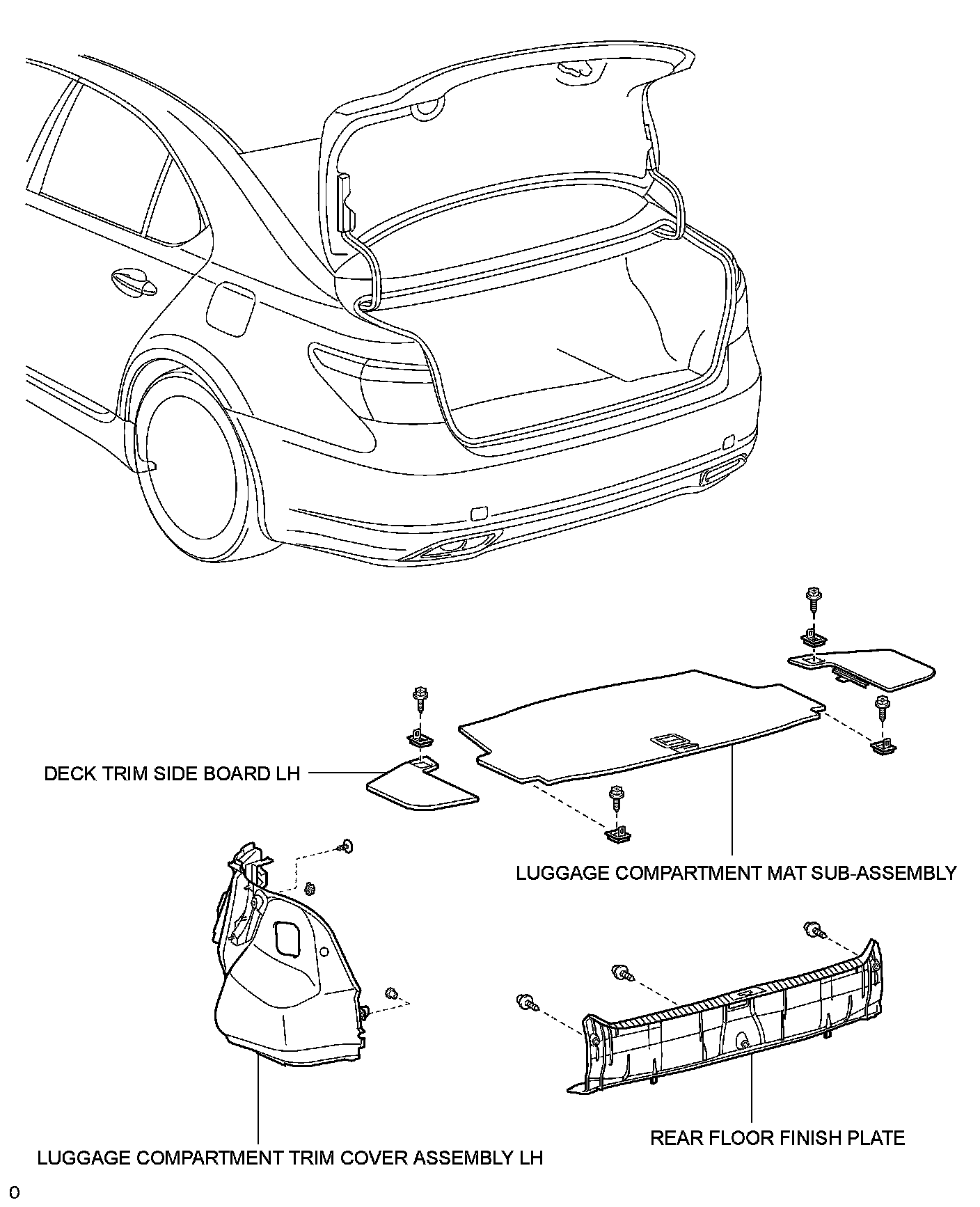 DECK TRIM SIDE BOARD LH

LUGGAGE COMPARTMENT MAT SUB-ASSEMBLY

REAR FLOOR FINISH PLATE

LUGGAGE COMPARTMENT TRIM COVER ASSEMBLY LH

0