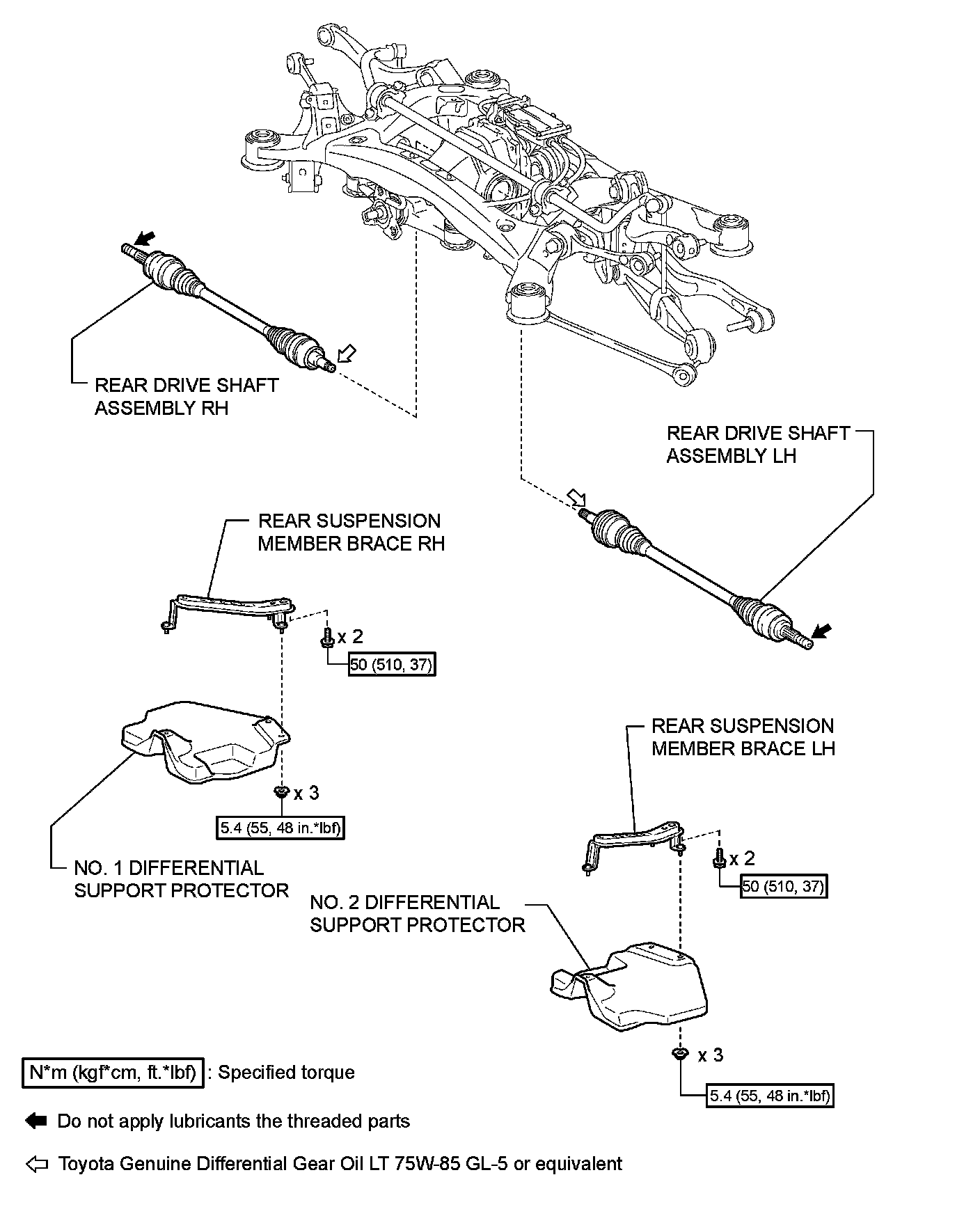 REAR DRIVE SHAFT ASSEMBLY RH

REAR DRIVE SHAFT ASSEMBLY LH

REAR SUSPENSION MEMBER BRACE RH

x 2

50 (510, 37)

x 3

5.4 (55, 48 in.*lbf)

NO. 1 DIFFERENTIAL SUPPORT PROTECTOR

REAR SUSPENSION MEMBER BRACE LH

x 2

50 (510, 37)

NO. 2 DIFFERENTIAL SUPPORT PROTECTOR

x 3

5.4 (55, 48 in.*lbf)

N*m (kgf*cm, ft.*lbf) : Specified torque

Do not apply lubricants the threaded parts

Toyota Genuine Differential Gear Oil LT 75W-85 GL-5 or equivalent